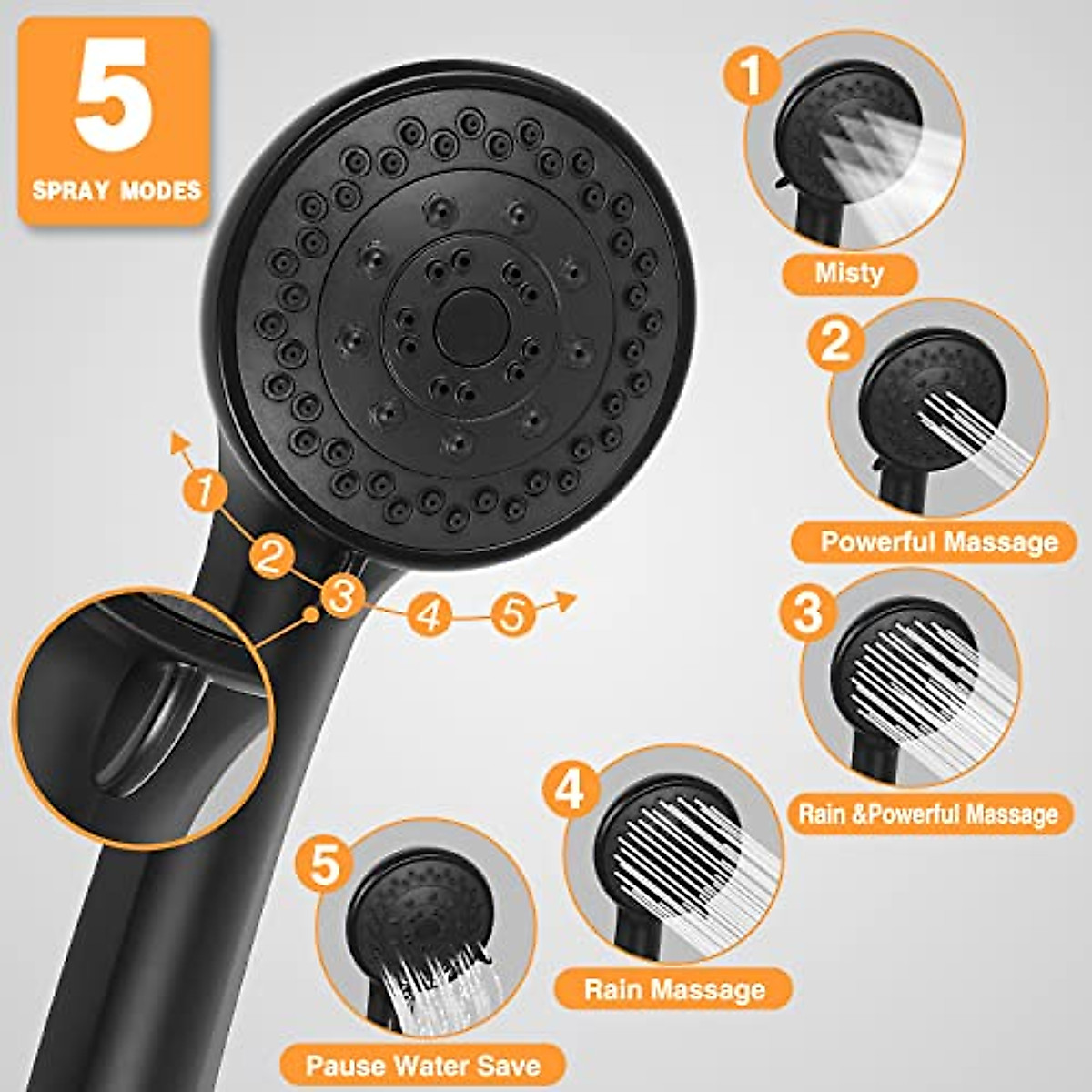 5
SPRAY MODES

1
2
3
4
5

1
Misty

2
Powerful Massage

3
Rain &Powerful Massage

4
Rain Massage

5
Pause Water Save