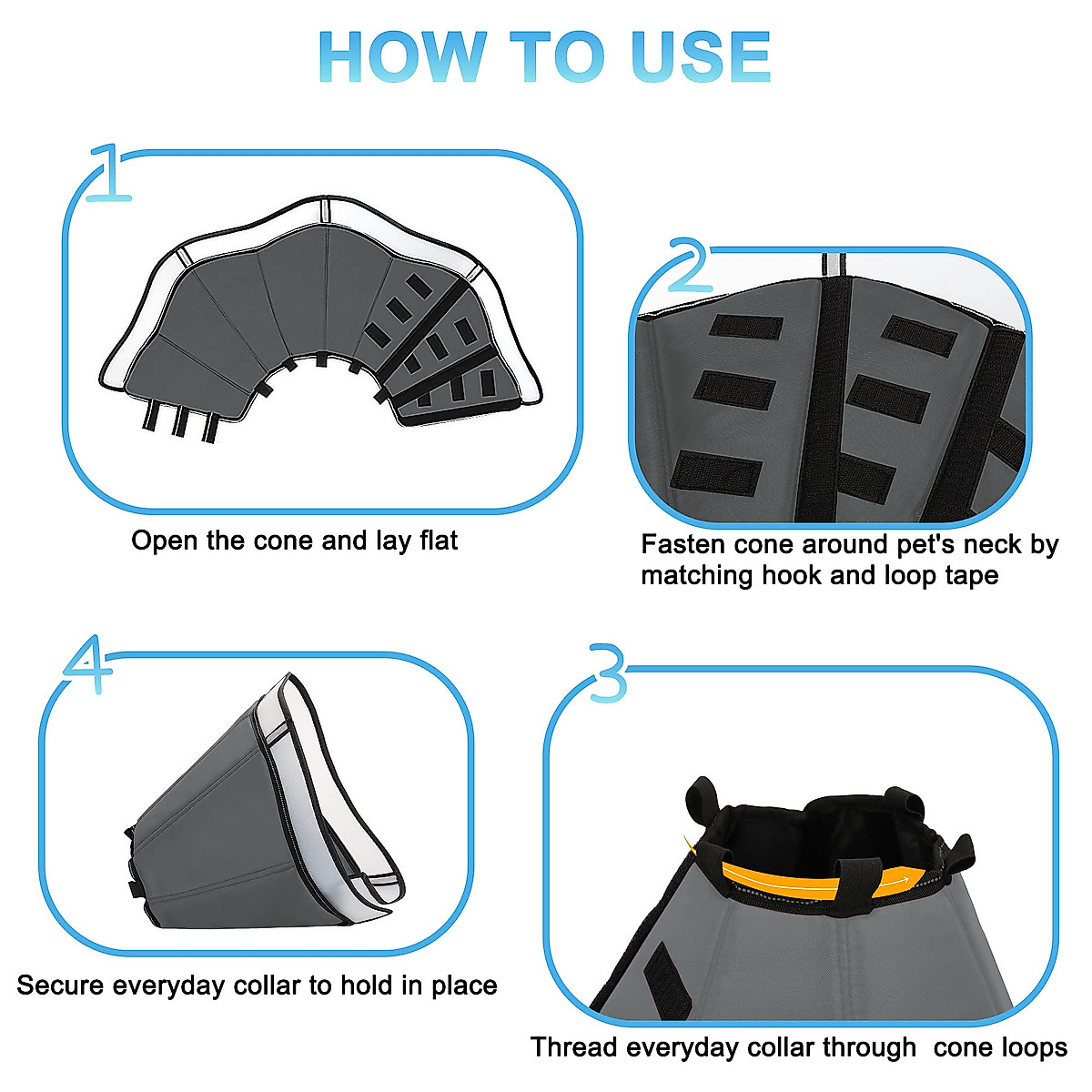 HOW TO USE

1

Open the cone and lay flat

2

Fasten cone around pet's neck by matching hook and loop tape

4

Secure everyday collar to hold in place

3

Thread everyday collar through cone loops