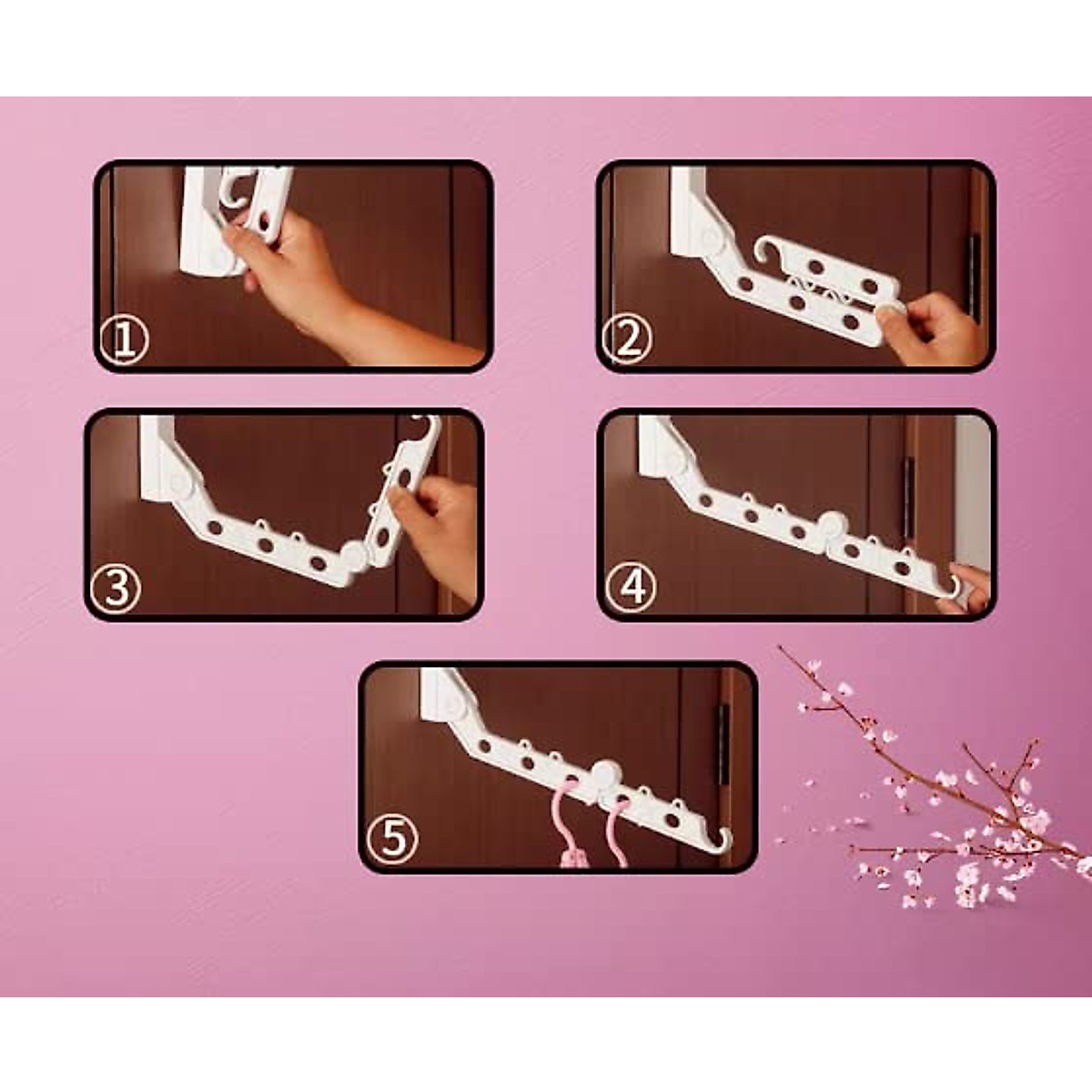 ①
②
③
④
⑤