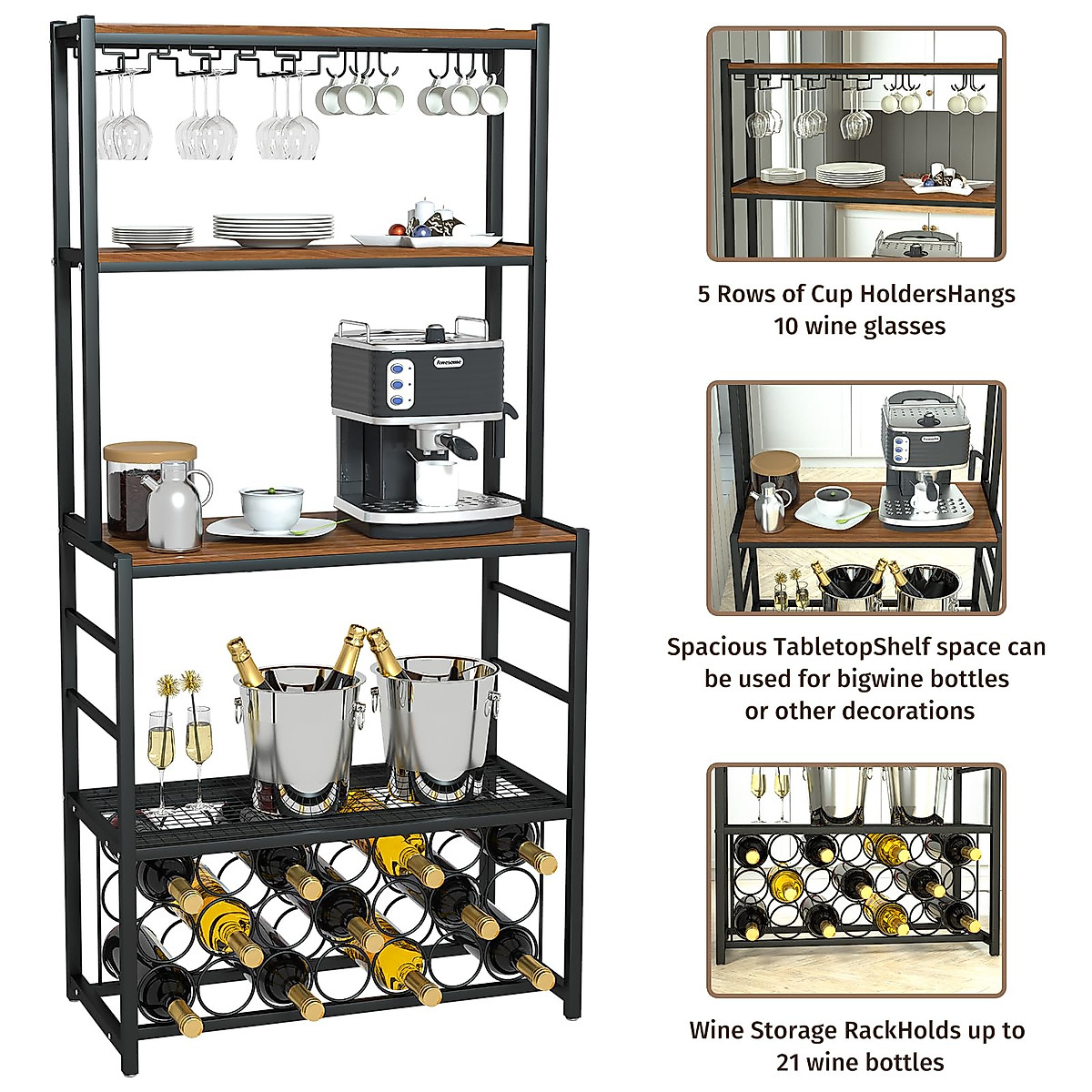 Awesome

5 Rows of Cup HoldersHangs 10 wine glasses

Spacious TabletopShelf space can be used for bigwine bottles or other decorations

Wine Storage RackHolds up to 21 wine bottles