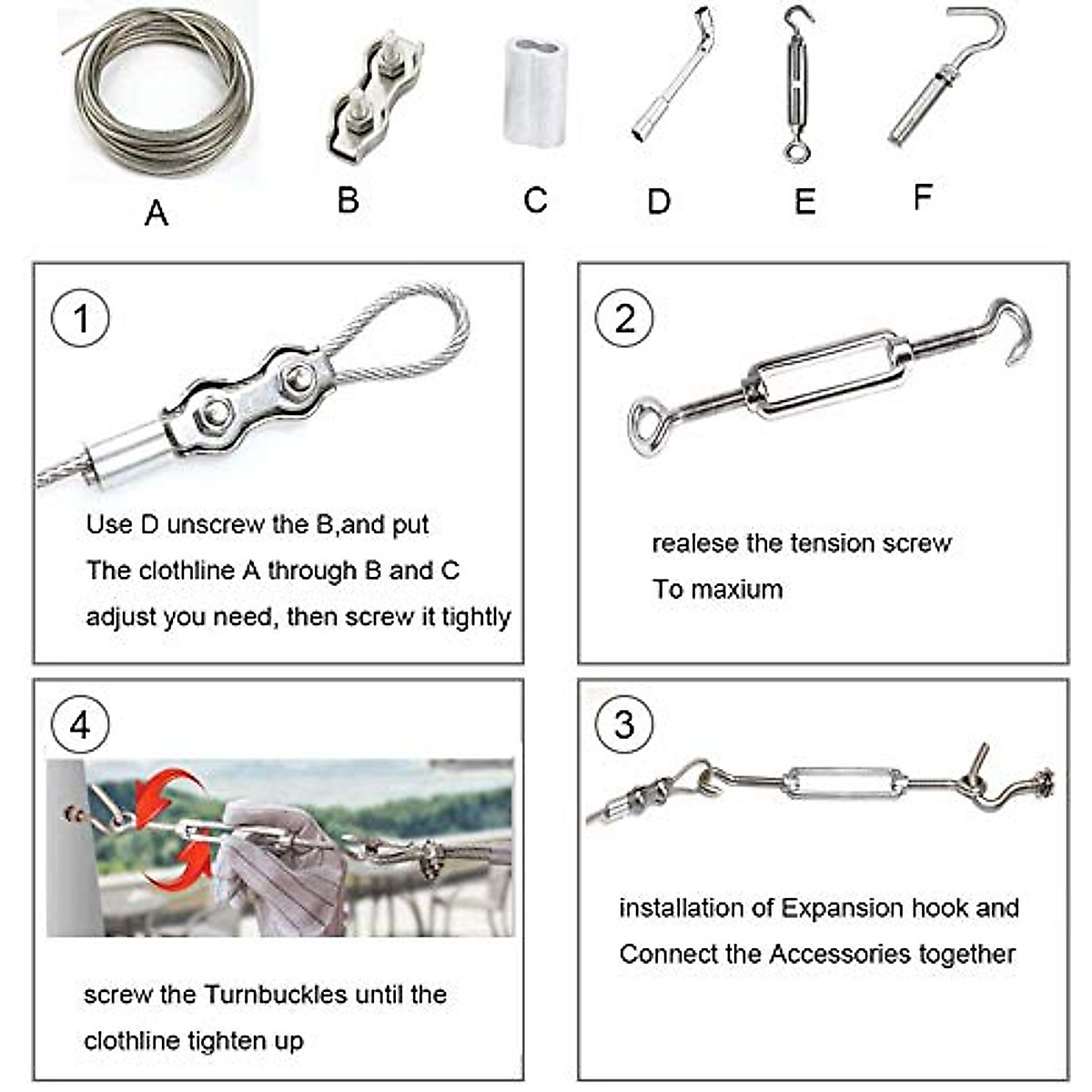 A B C D E F

1

Use D unscrew the B,and put The clothline A through B and C adjust you need, then screw it tightly

2

realese the tension screw To maxium

4

screw the Turnbuckles until the clothline tighten up

3

installation of Expansion hook and Connect the Accessories together