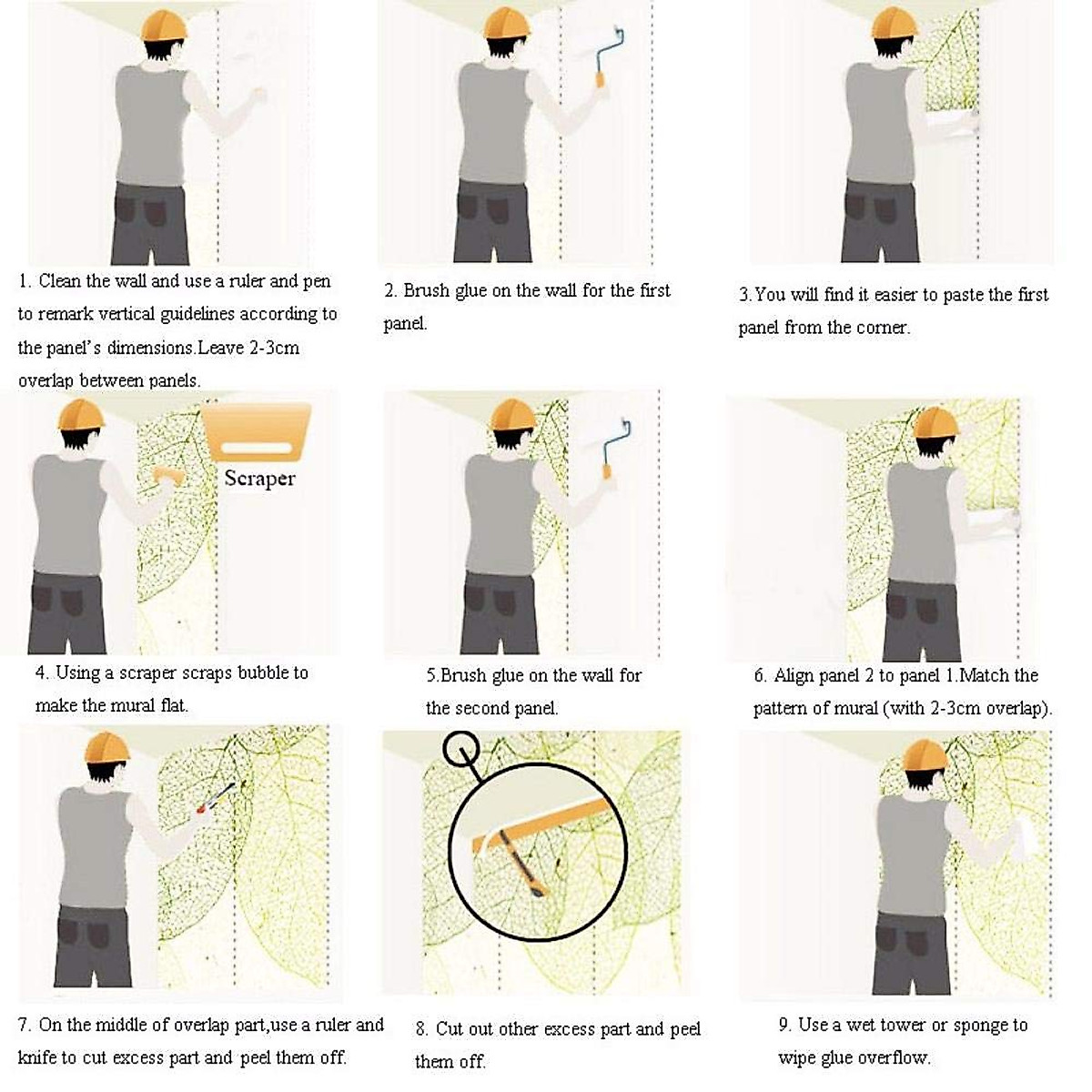 1. Clean the wall and use a ruler and pen to remark vertical guidelines according to the panel's dimensions.Leave 2-3cm overlap between panels.

2. Brush glue on the wall for the first panel.

3.You will find it easier to paste the first panel from the corner.

Scraper

4. Using a scraper scraps bubble to make the mural flat.

5.Brush glue on the wall for the second panel.

6. Align panel 2 to panel 1.Match the pattern of mural (with 2-3cm overlap).

7. On the middle of overlap part,use a ruler and knife to cut excess part and peel them off.

8. Cut out other excess part and peel them off.

9. Use a wet tower or sponge to wipe glue overflow.