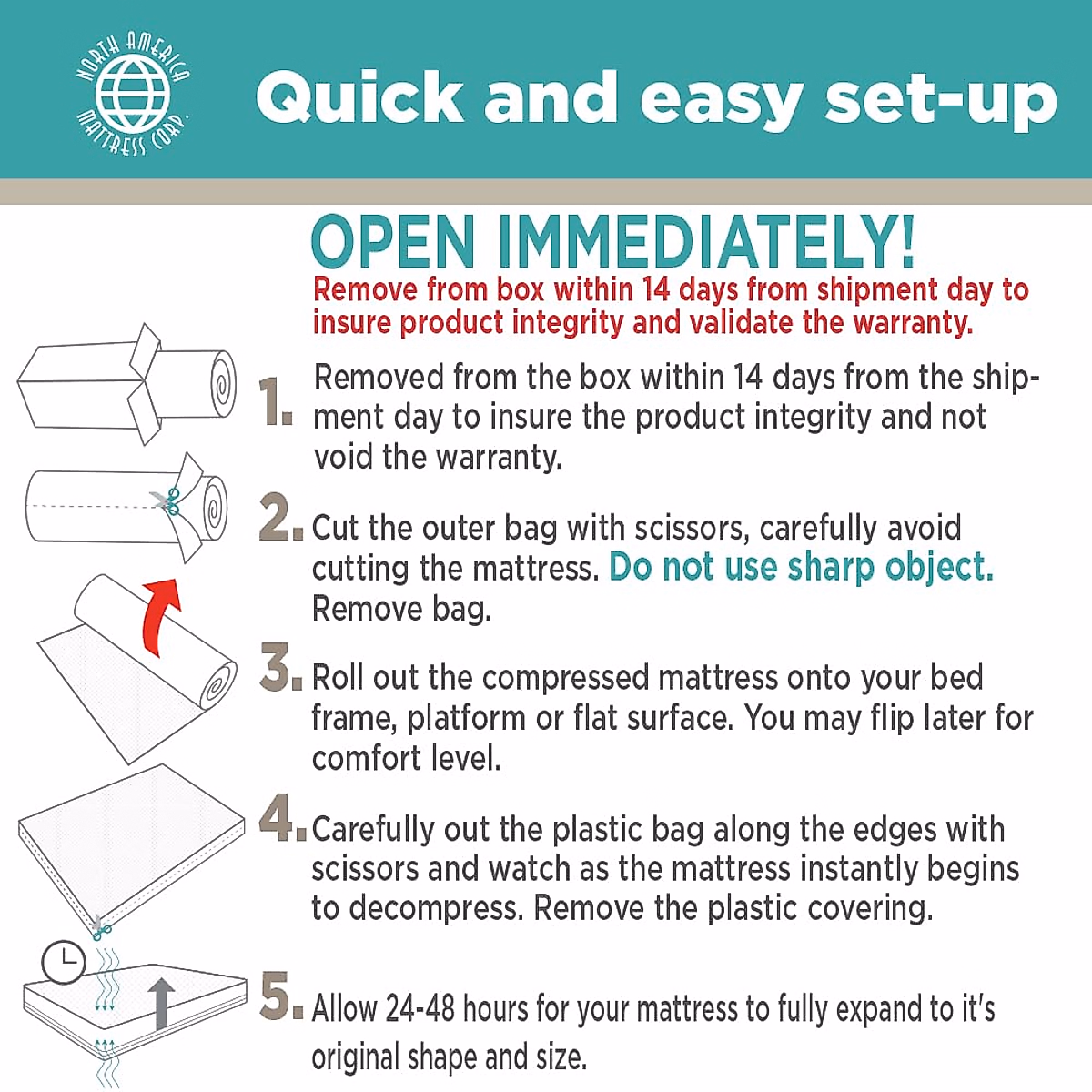 NORTH AMERICA MATTRESS CORP.

Quick and easy set-up

OPEN IMMEDIATELY!
Remove from box within 14 days from shipment day to insure product integrity and validate the warranty.

1. Removed from the box within 14 days from the shipment day to insure the product integrity and not void the warranty.

2. Cut the outer bag with scissors, carefully avoid cutting the mattress. Do not use sharp object. Remove bag.

3. Roll out the compressed mattress onto your bed frame, platform or flat surface. You may flip later for comfort level.

4. Carefully out the plastic bag along the edges with scissors and watch as the mattress instantly begins to decompress. Remove the plastic covering.

5. Allow 24-48 hours for your mattress to fully expand to it's original shape and size.