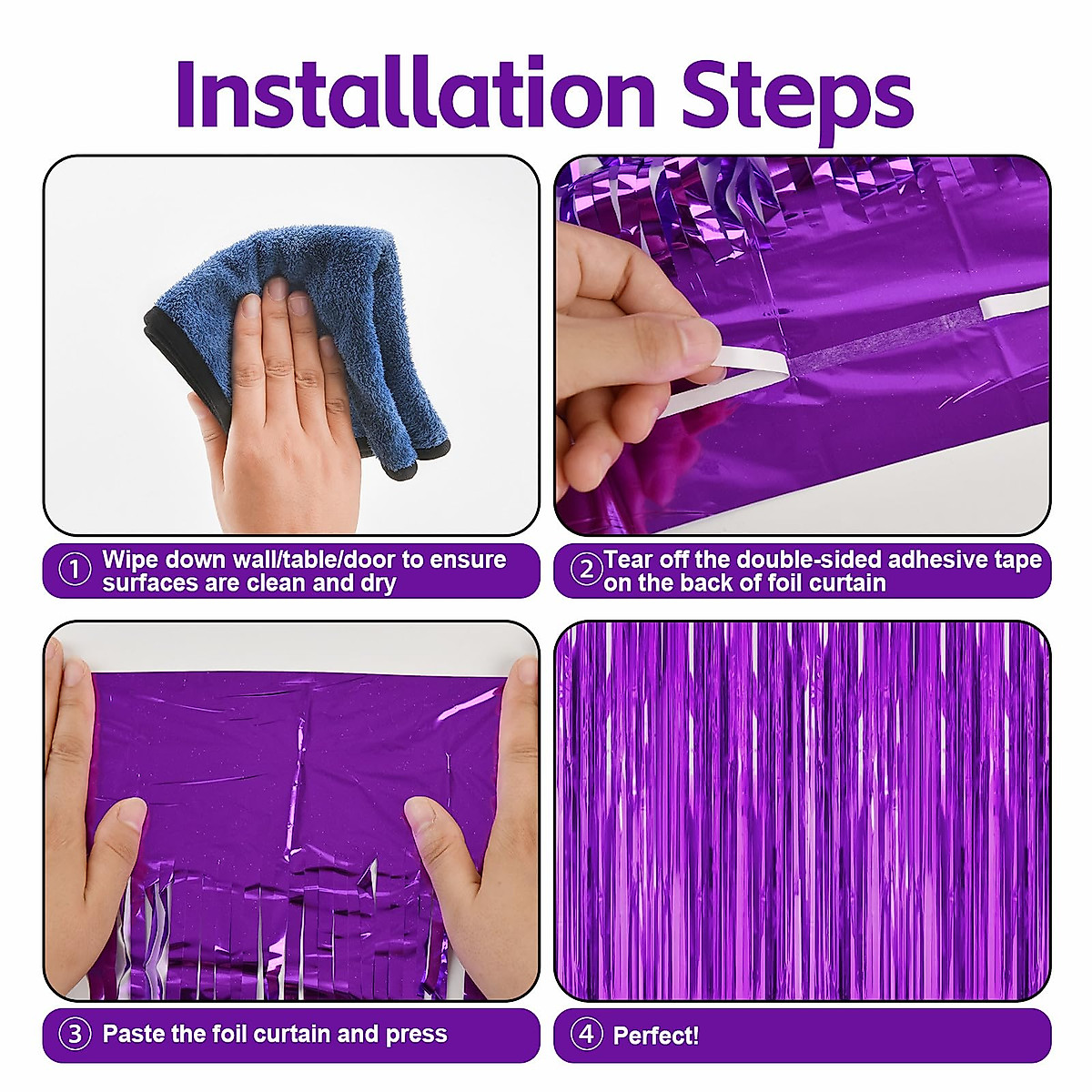 Installation Steps

① Wipe down wall/table/door to ensure surfaces are clean and dry

② Tear off the double-sided adhesive tape on the back of foil curtain

③ Paste the foil curtain and press

④ Perfect!