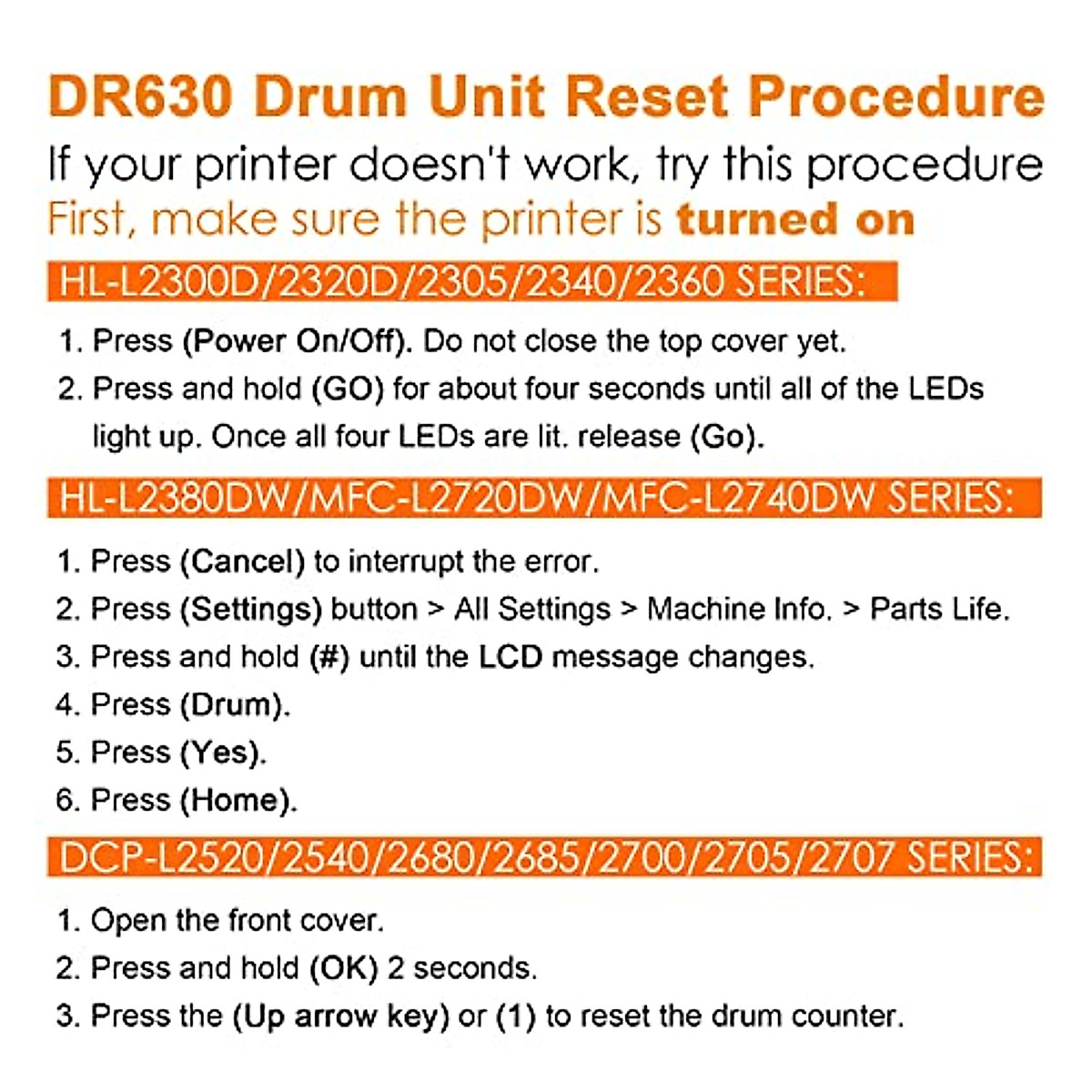 DR630 Drum Unit Reset Procedure
If your printer doesn't work, try this procedure
First, make sure the printer is turned on

HL-L2300D/2320D/2305/2340/2360 SERIES:

1. Press (Power On/Off). Do not close the top cover yet.
2. Press and hold (GO) for about four seconds until all of the LEDs light up. Once all four LEDs are lit. release (Go).

HL-L2380DW/MFC-L2720DW/MFC-L2740DW SERIES:

1. Press (Cancel) to interrupt the error.
2. Press (Settings) button > All Settings > Machine Info. > Parts Life.
3. Press and hold (#) until the LCD message changes.
4. Press (Drum).
5. Press (Yes).
6. Press (Home).

DCP-L2520/2540/2680/2685/2700/2705/2707 SERIES:

1. Open the front cover.
2. Press and hold (OK) 2 seconds.
3. Press the (Up arrow key) or (1) to reset the drum counter.