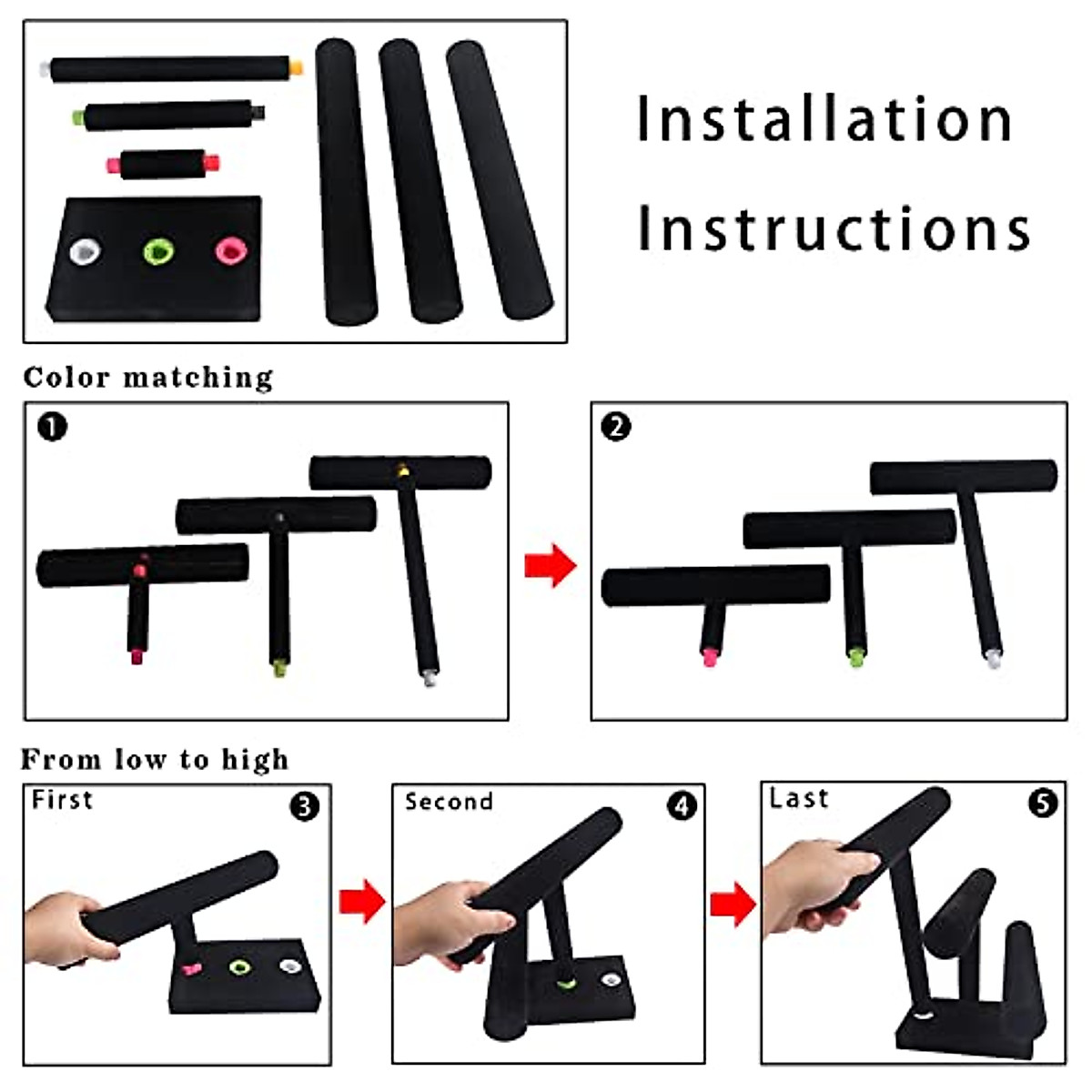 Installation Instructions

Color matching

❶

❷

From low to high

First ❸

Second ❹

Last ❺