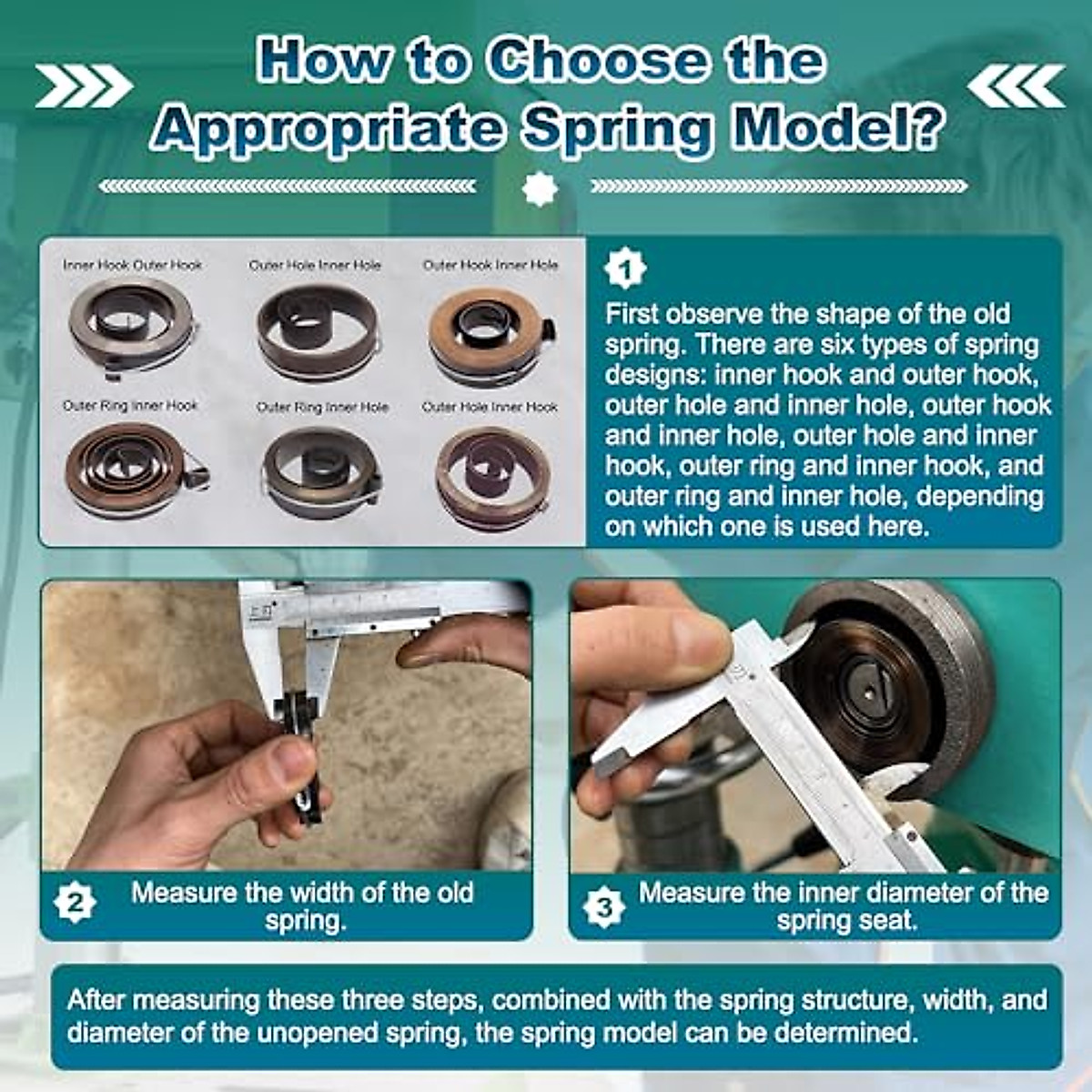 How to Choose the Appropriate Spring Model?

Inner Hook Outer Hook

Outer Hole Inner Hole

Outer Hook Inner Hole

Outer Ring Inner Hook

Outer Ring Inner Hole

Outer Hole Inner Hook

1

First observe the shape of the old spring. There are six types of spring designs: inner hook and outer hook, outer hole and inner hole, outer hook and inner hole, outer hole and inner hook, outer ring and inner hook, and outer ring and inner hole, depending on which one is used here.

2 Measure the width of the old spring.

3 Measure the inner diameter of the spring seat.

After measuring these three steps, combined with the spring structure, width, and diameter of the unopened spring, the spring model can be determined.