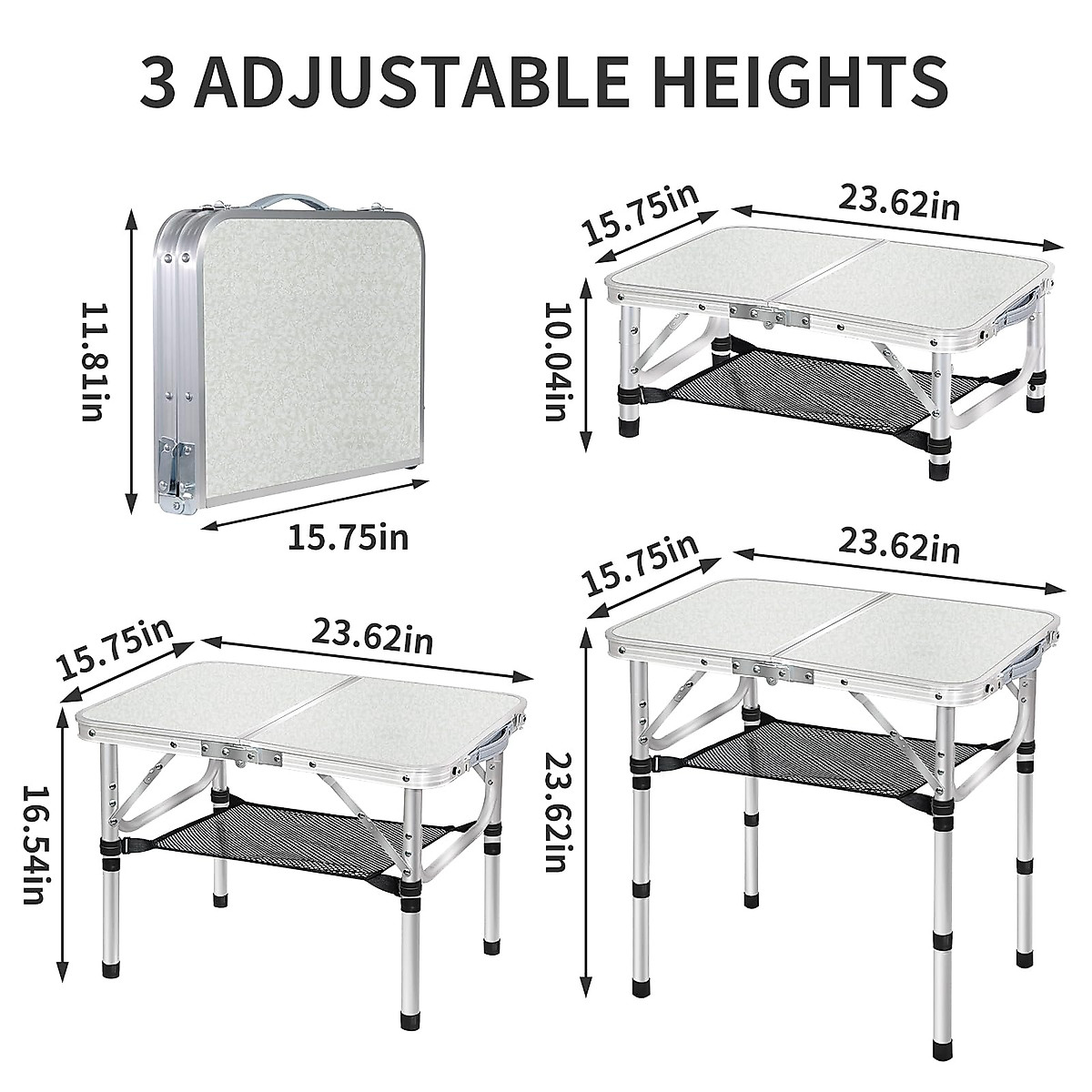 3 ADJUSTABLE HEIGHTS

11.81in

15.75in

15.75in

23.62in

10.04in

15.75in

23.62in

16.54in

15.75in

23.62in

23.62in