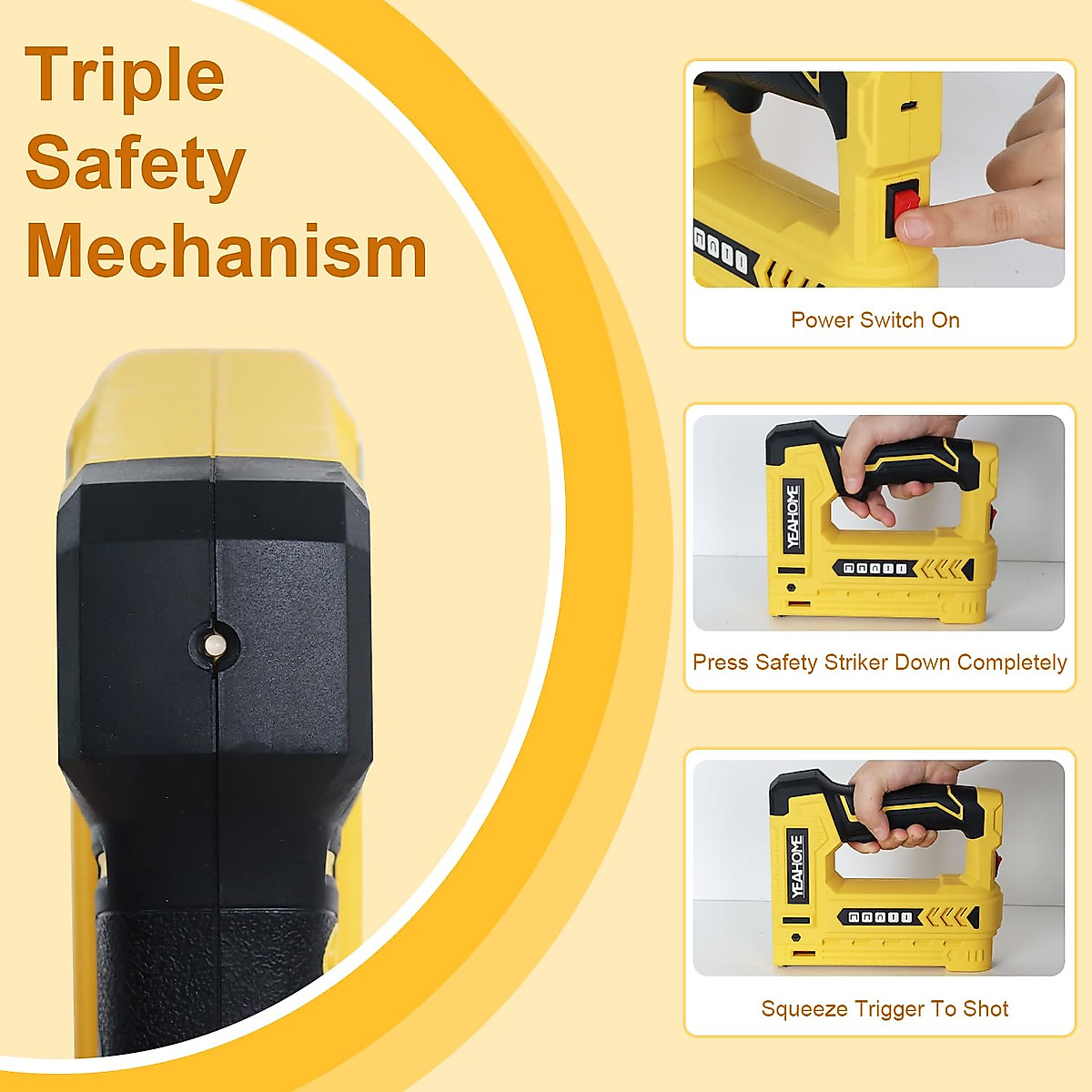 Triple Safety Mechanism

Power Switch On

YEAHOME

Press Safety Striker Down Completely

YEAHOME

Squeeze Trigger To Shot