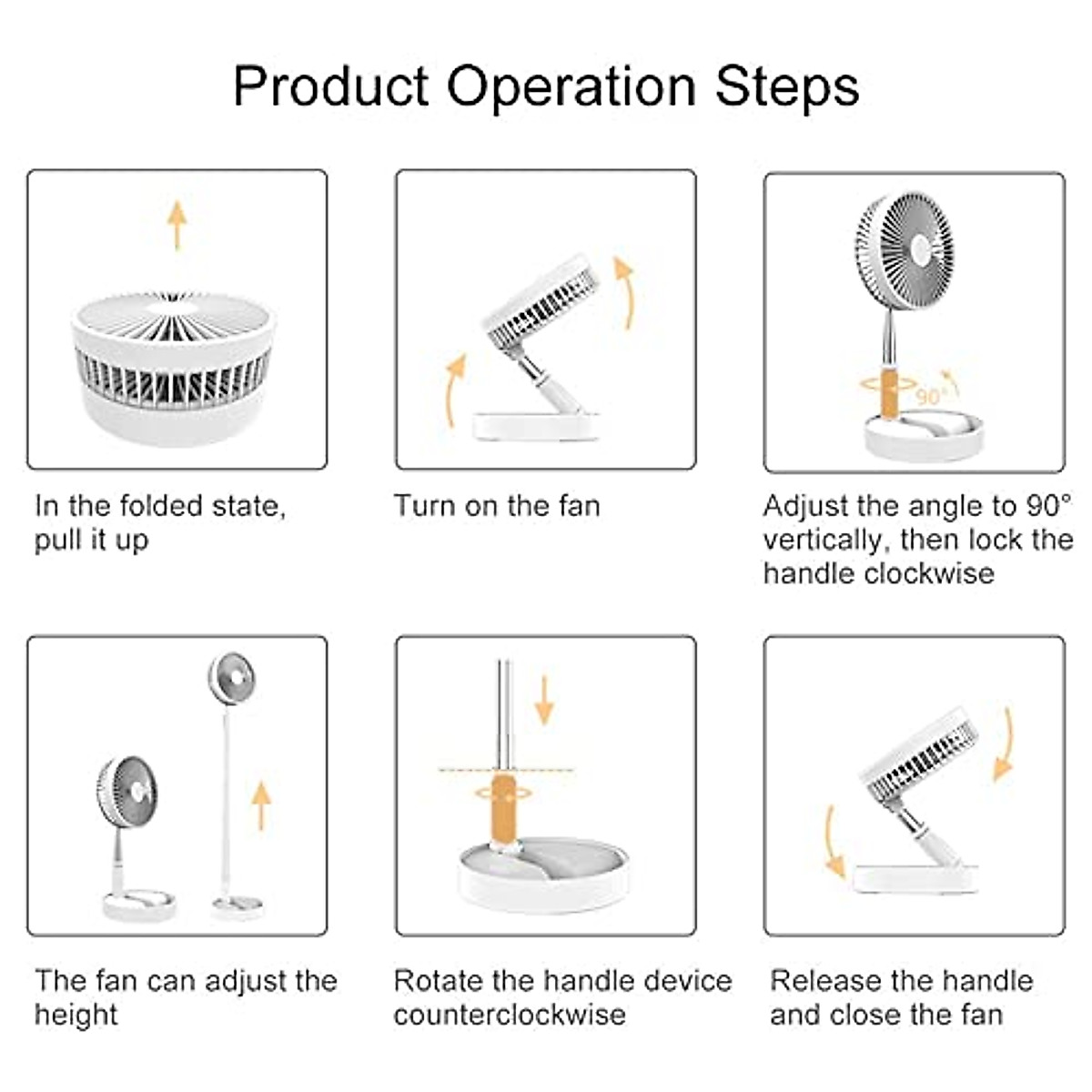 Product Operation Steps

90°

In the folded state, pull it up

Turn on the fan

Adjust the angle to 90° vertically, then lock the handle clockwise

The fan can adjust the height

Rotate the handle device counterclockwise

Release the handle and close the fan