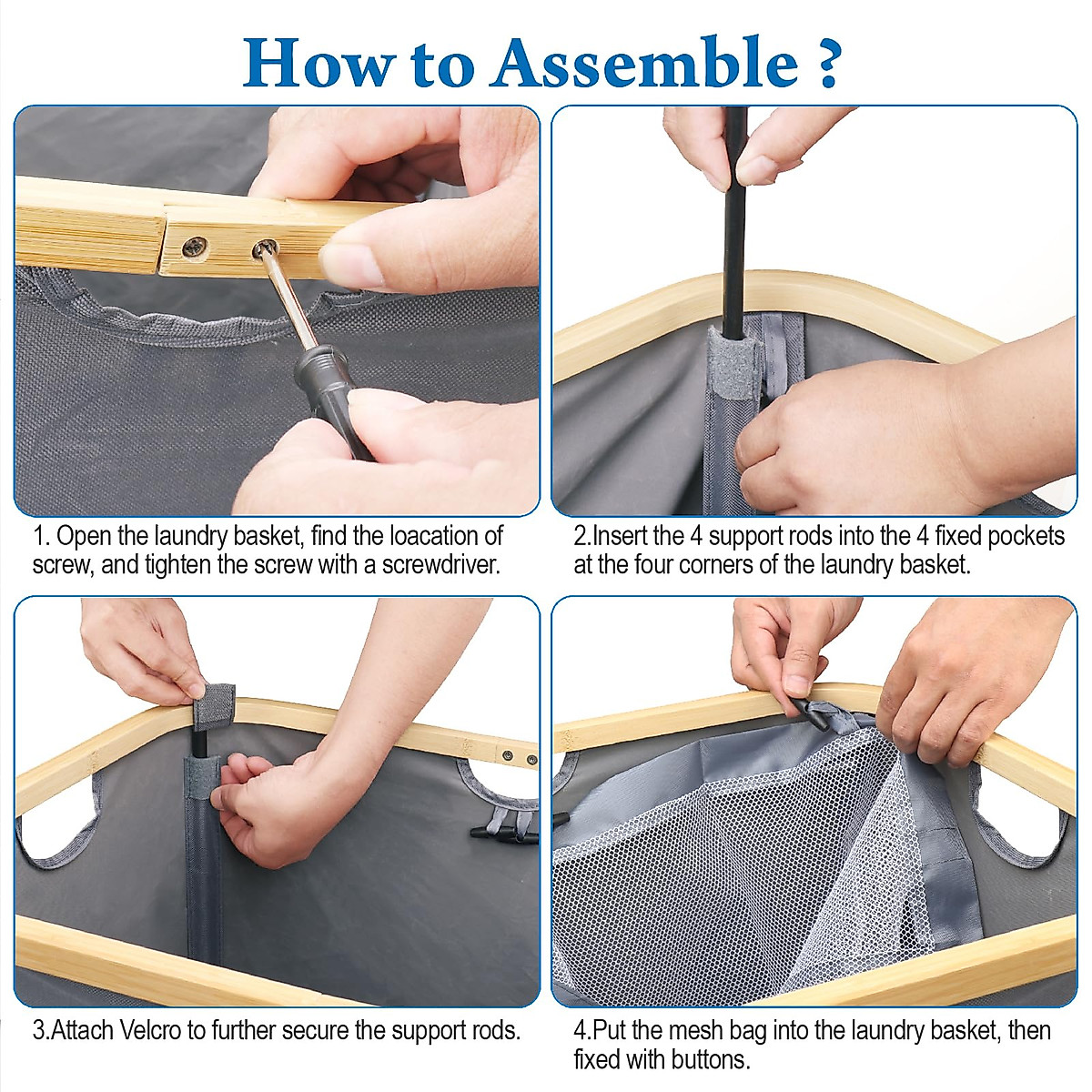 How to Assemble ?

1. Open the laundry basket, find the loacation of screw, and tighten the screw with a screwdriver.

2.Insert the 4 support rods into the 4 fixed pockets at the four corners of the laundry basket.

3.Attach Velcro to further secure the support rods.

4.Put the mesh bag into the laundry basket, then fixed with buttons.