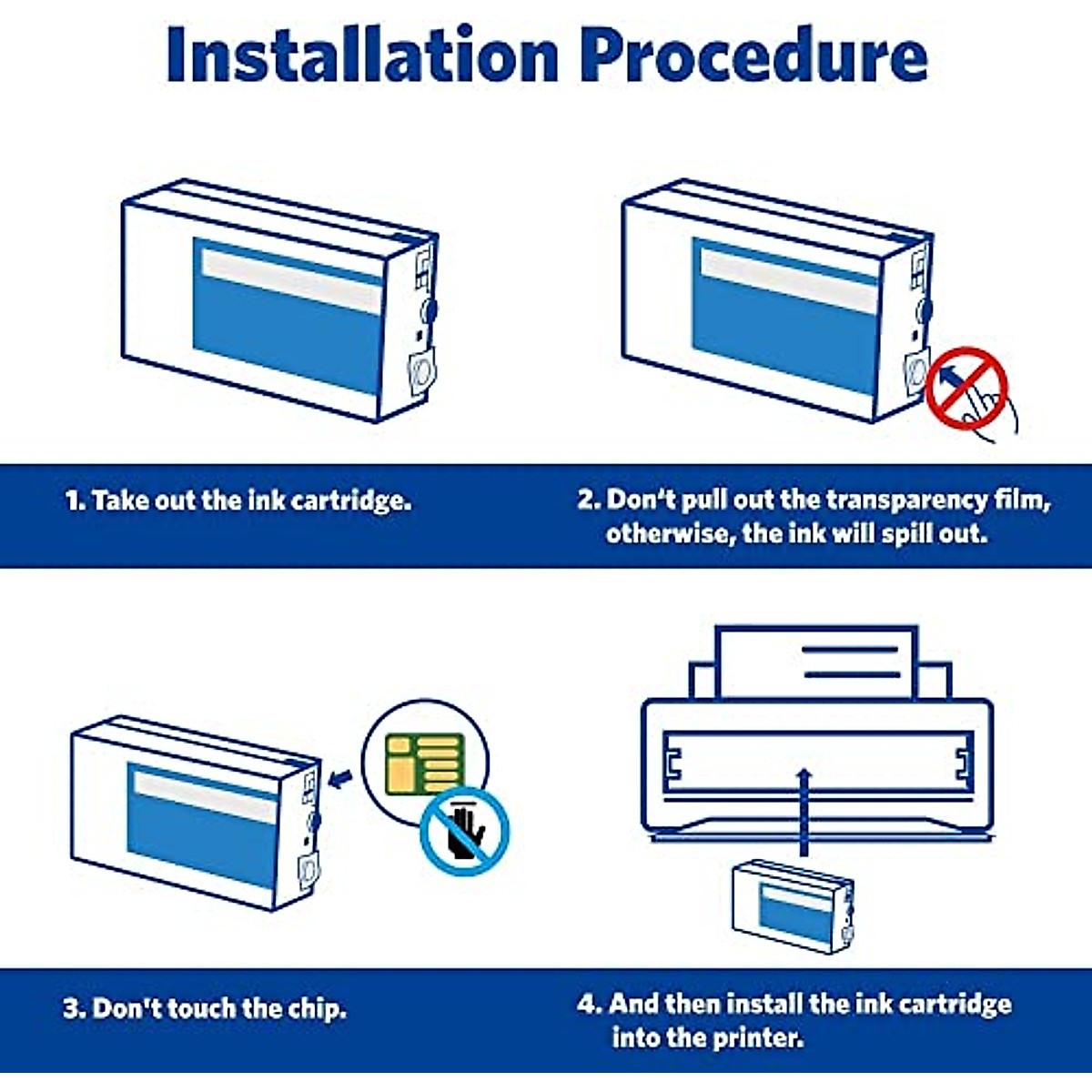 Installation Procedure

1. Take out the ink cartridge.

2. Don't pull out the transparency film, otherwise, the ink will spill out.

3. Don't touch the chip.

4. And then install the ink cartridge into the printer.