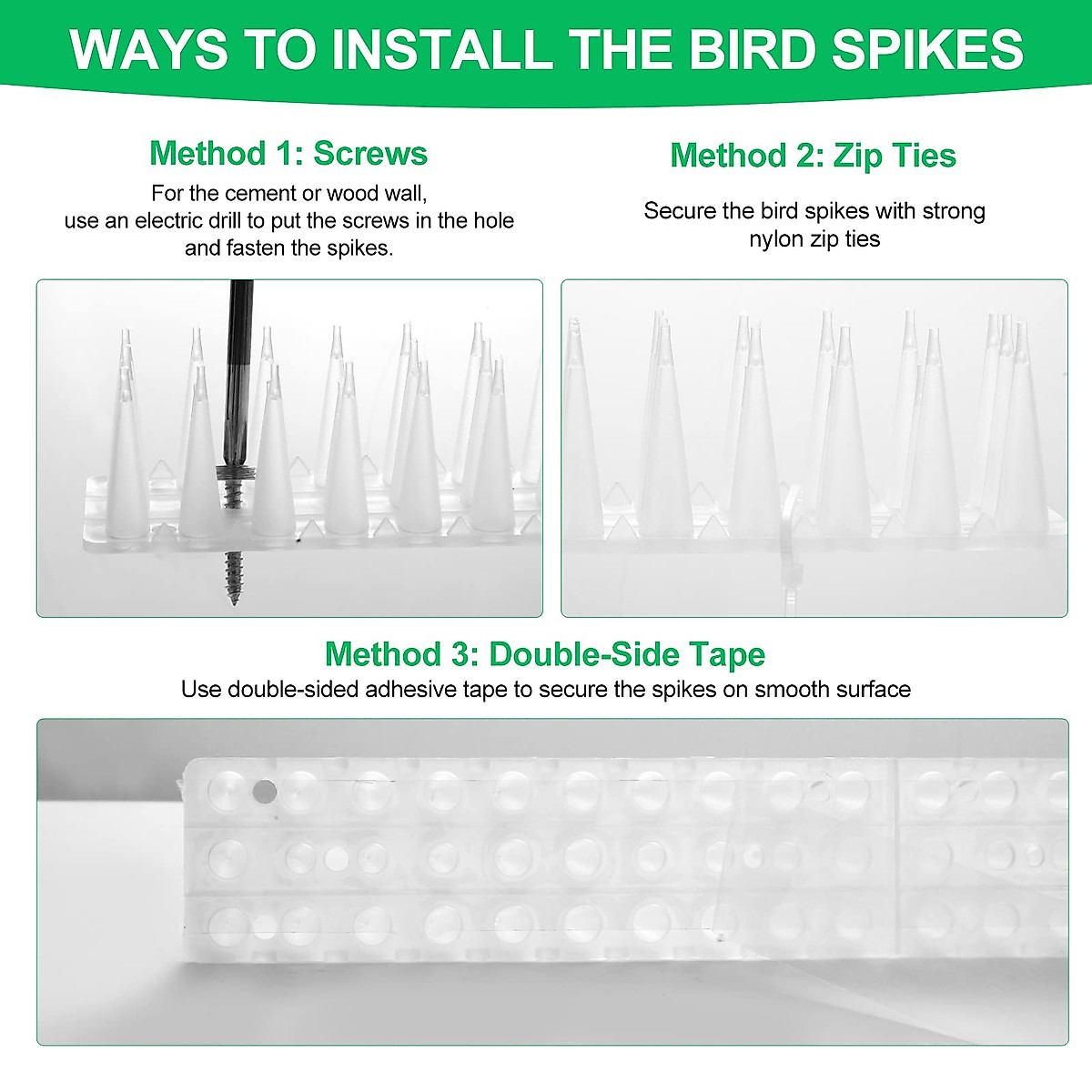 WAYS TO INSTALL THE BIRD SPIKES

Method 1: Screws

For the cement or wood wall, use an electric drill to put the screws in the hole and fasten the spikes.

Method 2: Zip Ties

Secure the bird spikes with strong nylon zip ties

Method 3: Double-Side Tape

Use double-sided adhesive tape to secure the spikes on smooth surface