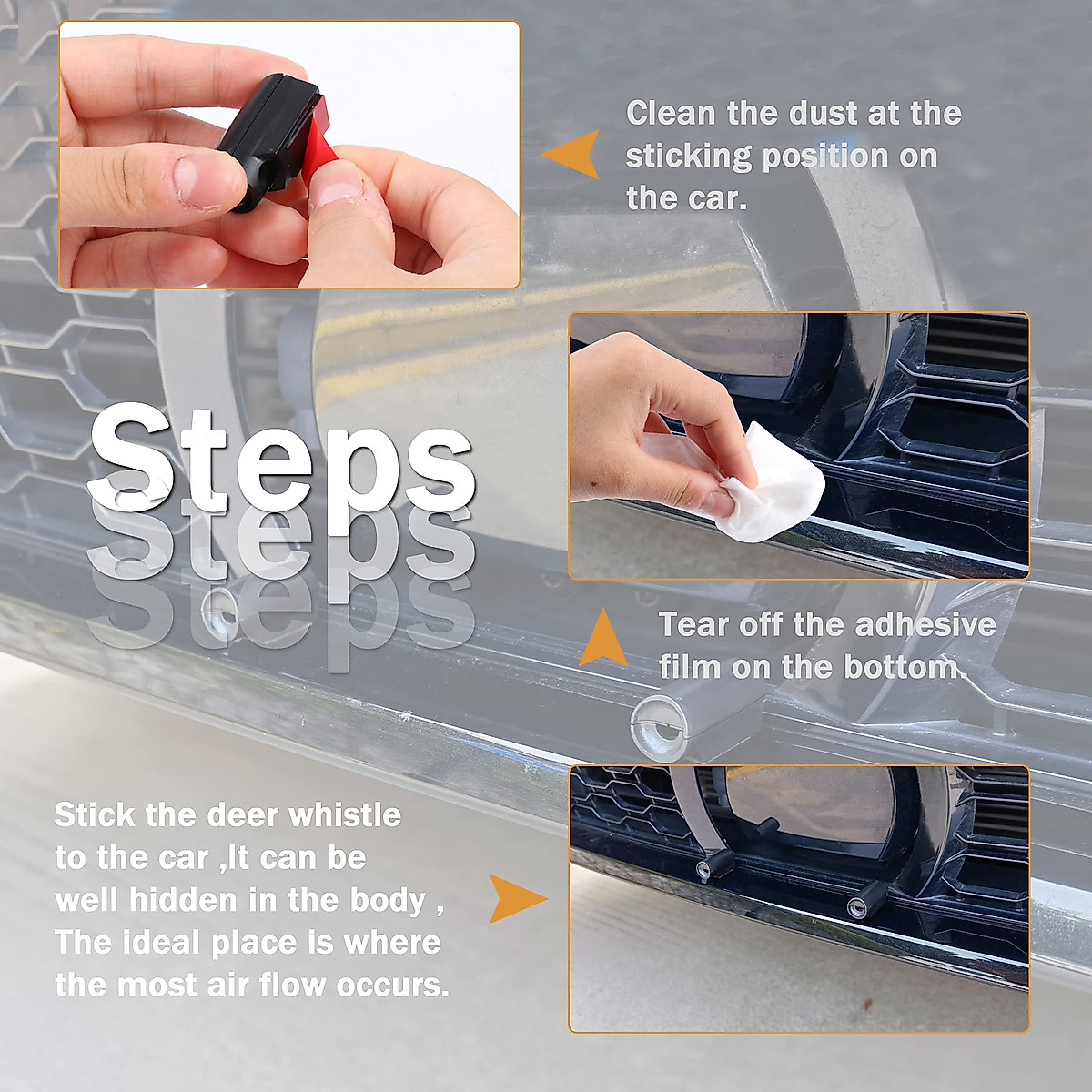 Clean the dust at the sticking position on the car.

Steps
Steps
Steps

Tear off the adhesive film on the bottom.

Stick the deer whistle to the car ,It can be well hidden in the body , The ideal place is where the most air flow occurs.