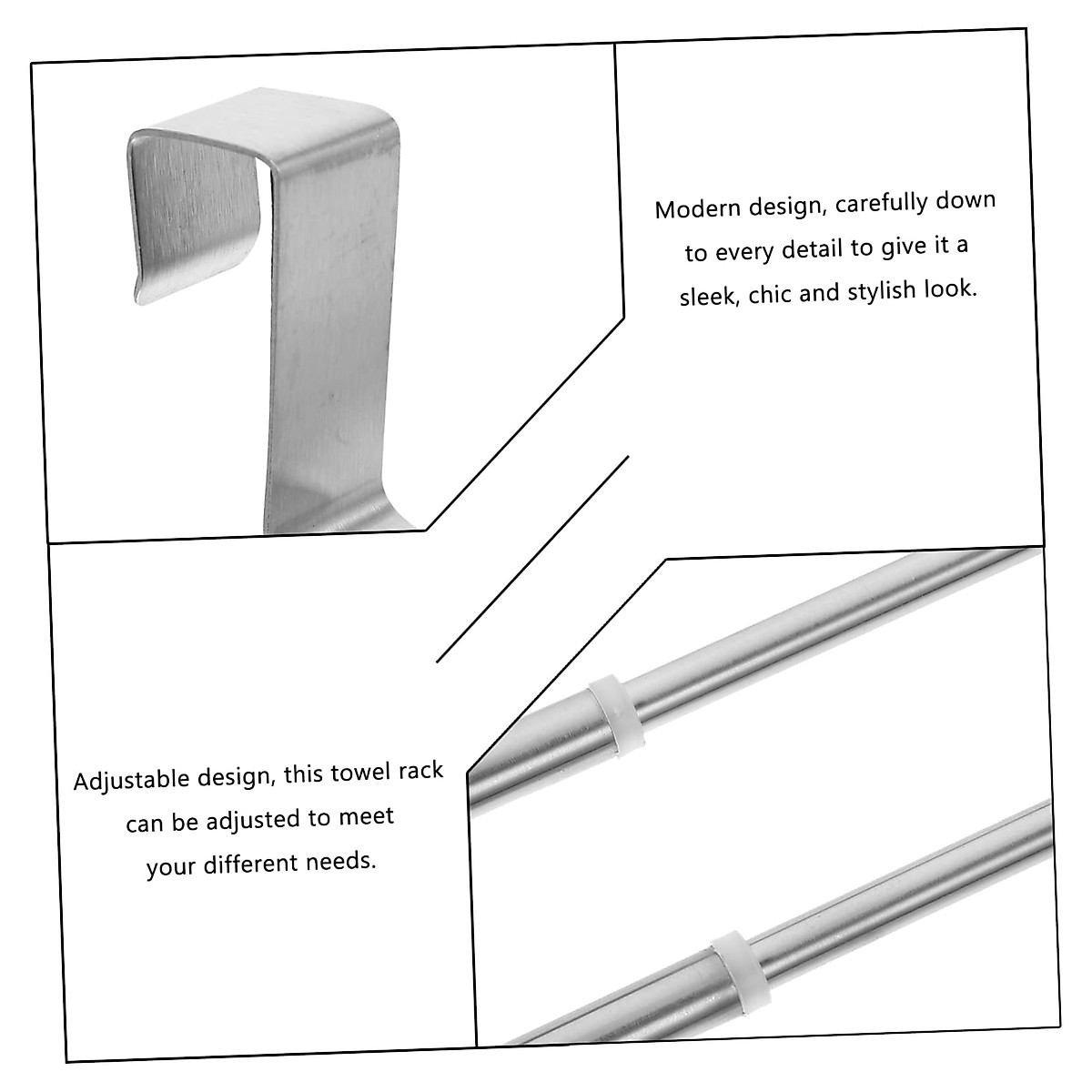 Modern design, carefully down to every detail to give it a sleek, chic and stylish look.

Adjustable design, this towel rack can be adjusted to meet your different needs.