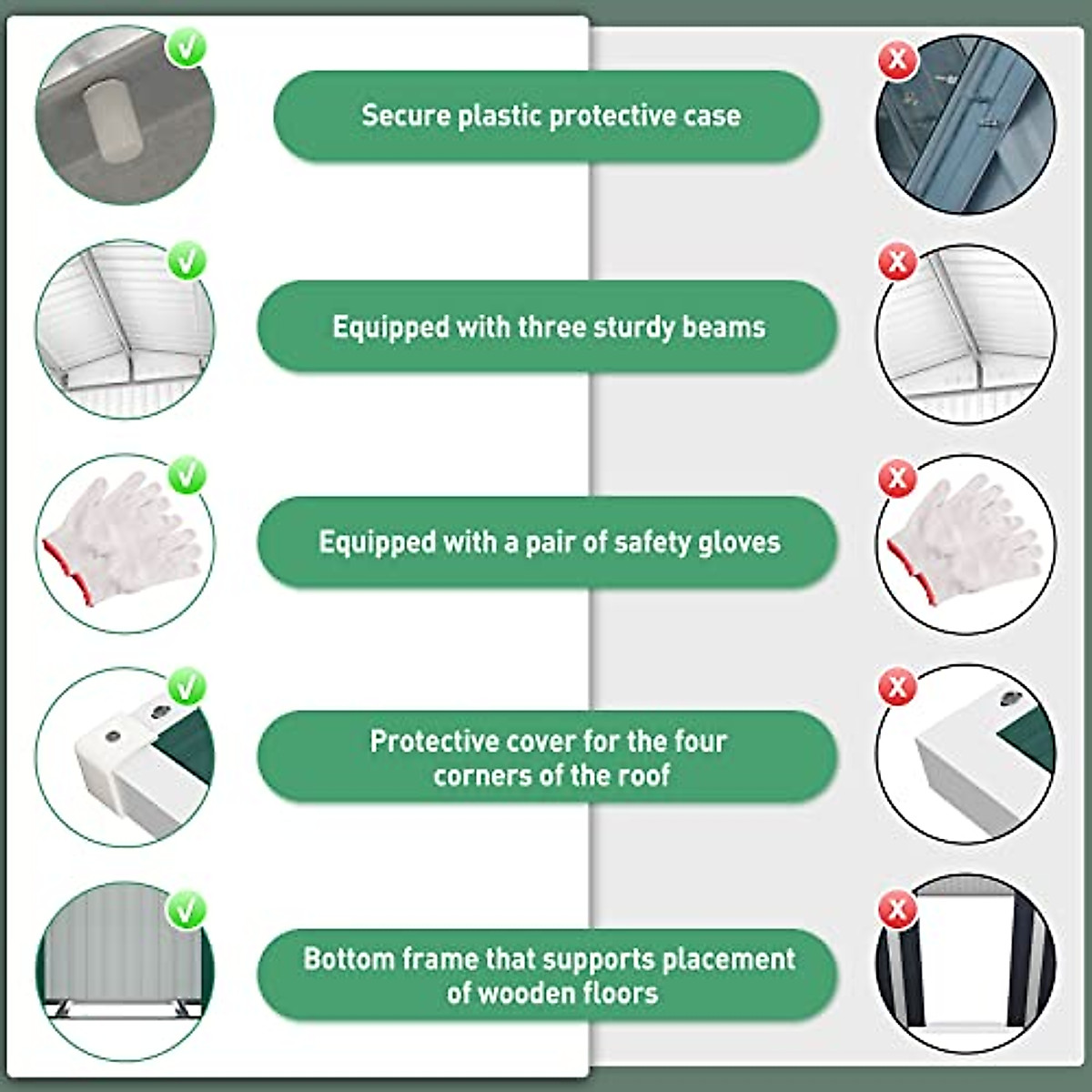 Secure plastic protective case

Equipped with three sturdy beams

Equipped with a pair of safety gloves

Protective cover for the four corners of the roof

Bottom frame that supports placement of wooden floors