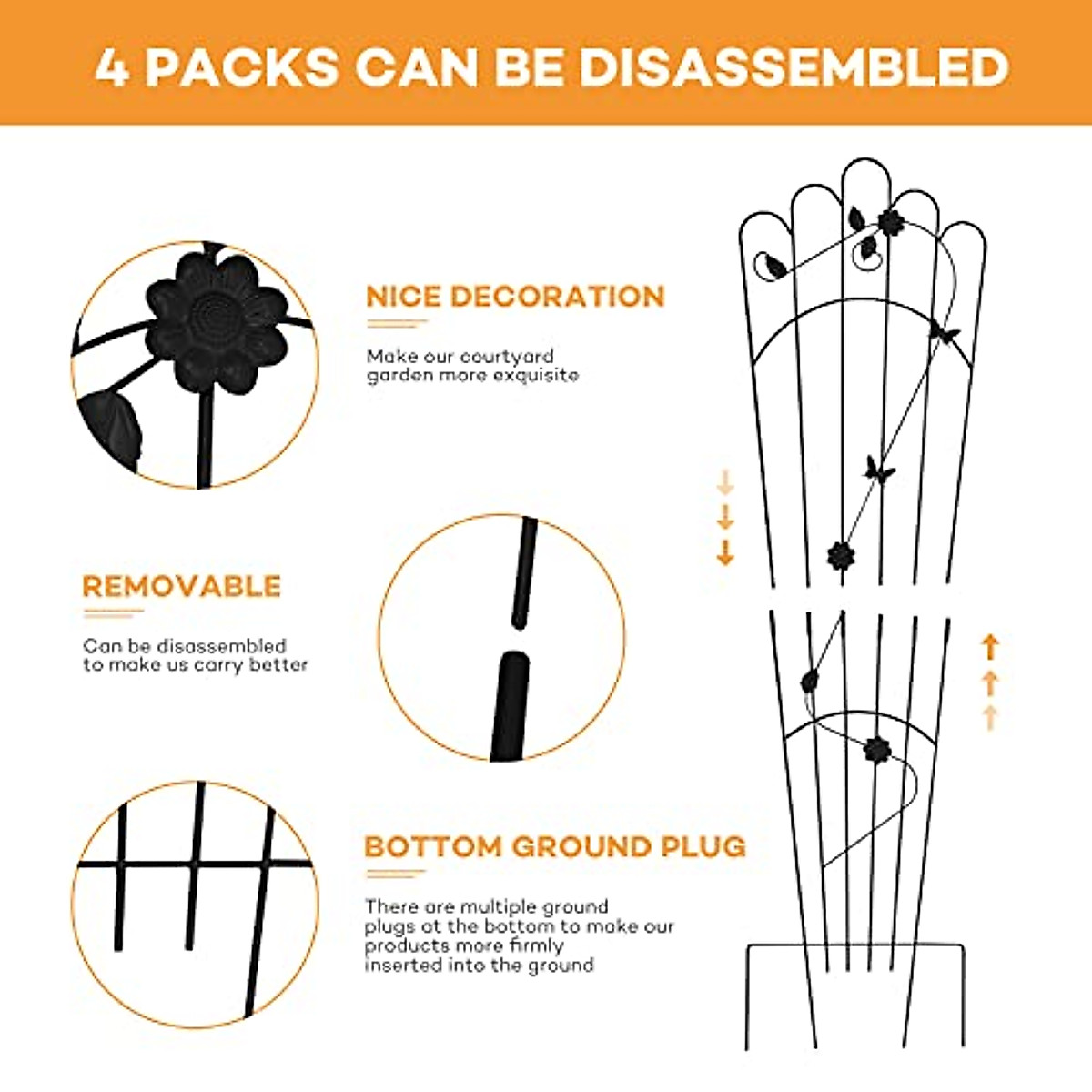 4 PACKS CAN BE DISASSEMBLED

NICE DECORATION

Make our courtyard garden more exquisite

REMOVABLE

Can be disassembled to make us carry better

BOTTOM GROUND PLUG

There are multiple ground plugs at the bottom to make our products more firmly inserted into the ground