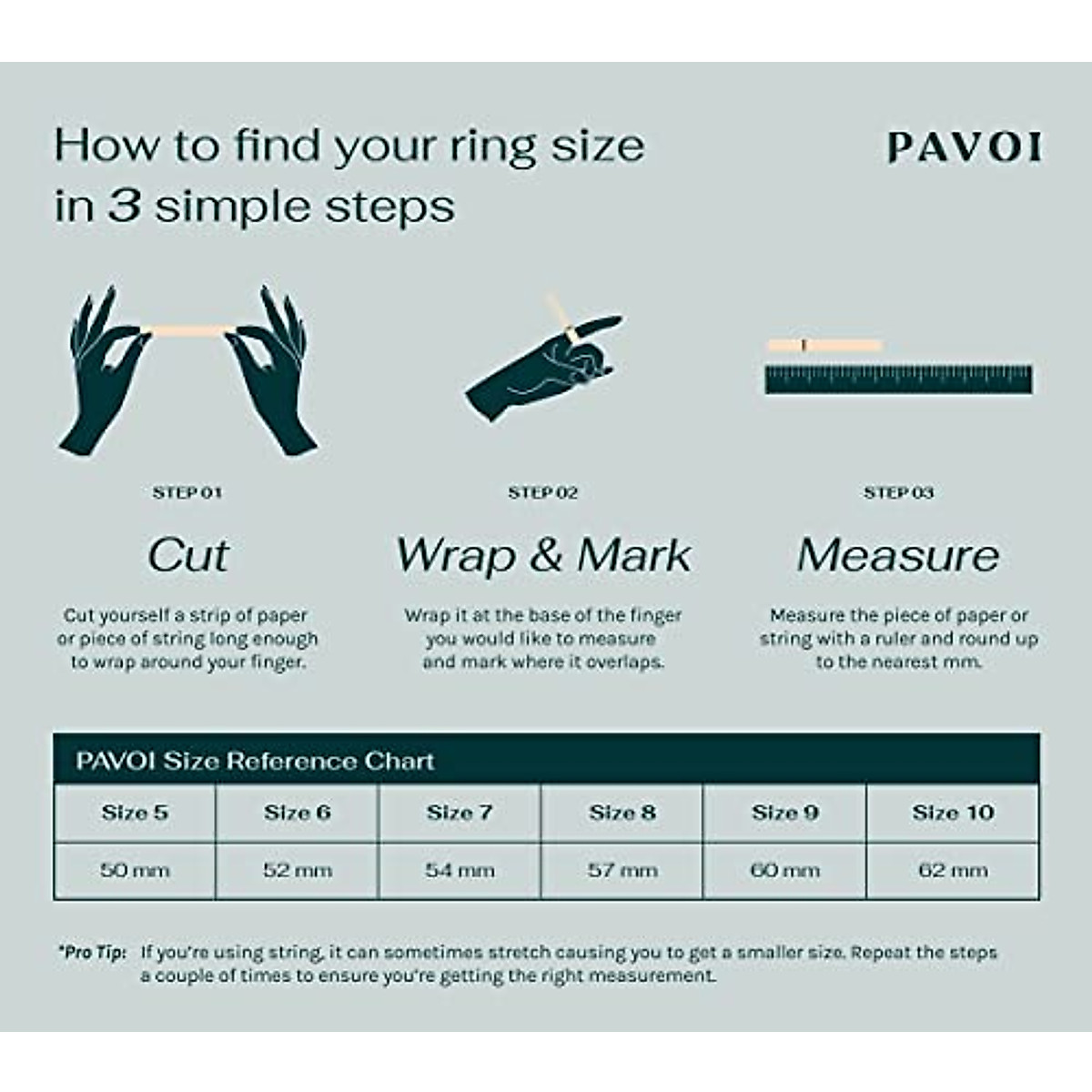 How to find your ring size in 3 simple steps

PAVOI

STEP 01

Cut

Cut yourself a strip of paper or piece of string long enough to wrap around your finger.

STEP 02

Wrap & Mark

Wrap it at the base of the finger you would like to measure and mark where it overlaps.

STEP 03

Measure

Measure the piece of paper or string with a ruler and round up to the nearest mm.

PAVOI Size Reference Chart

| Size 5 | Size 6 | Size 7 | Size 8 | Size 9 | Size 10 |
|---|---|---|---|---|---|
| 50 mm | 52 mm | 54 mm | 57 mm | 60 mm | 62 mm |

*Pro Tip: If you're using string, it can sometimes stretch causing you to get a smaller size. Repeat the steps a couple of times to ensure you're getting the right measurement.