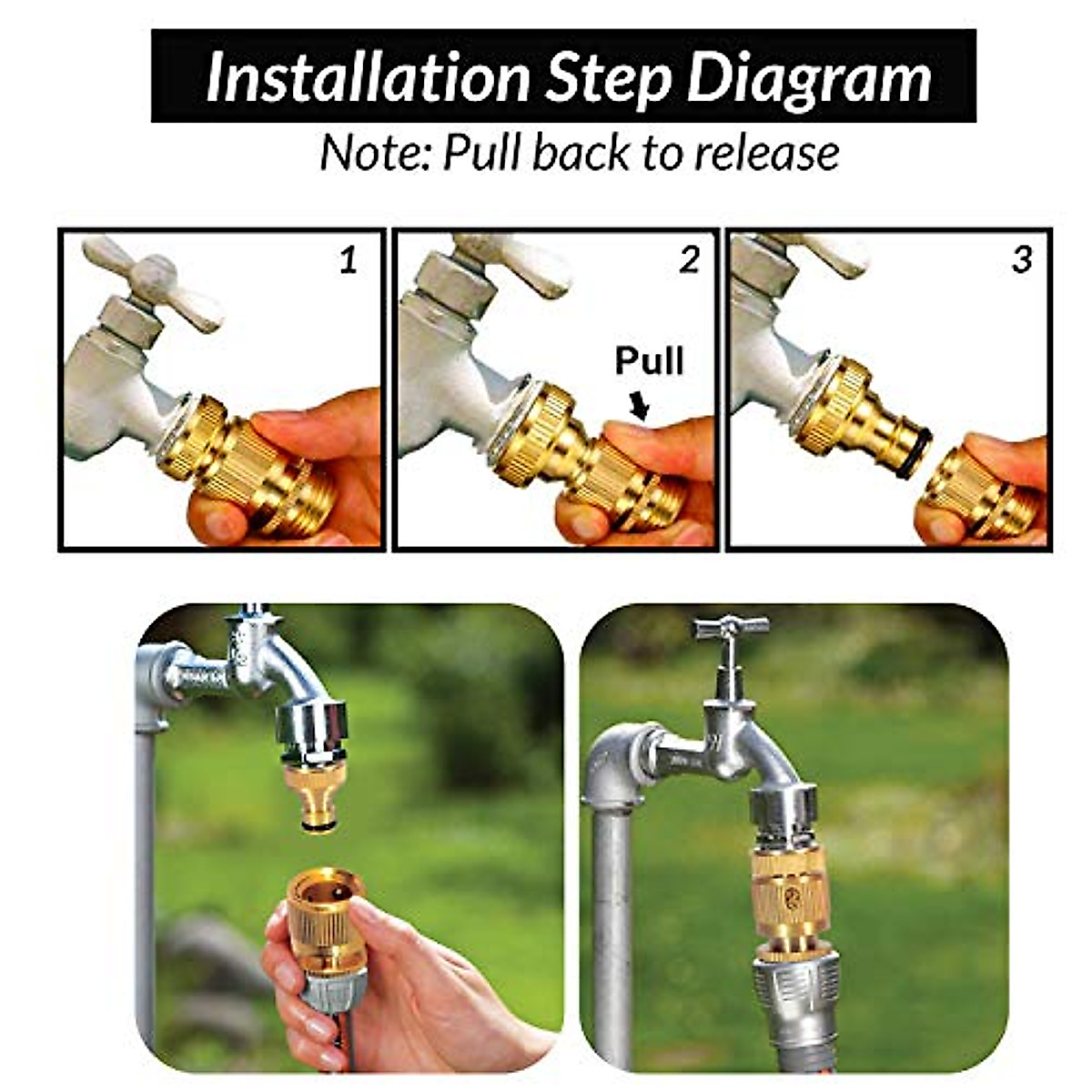 Installation Step Diagram
Note: Pull back to release

1

2

Pull

3