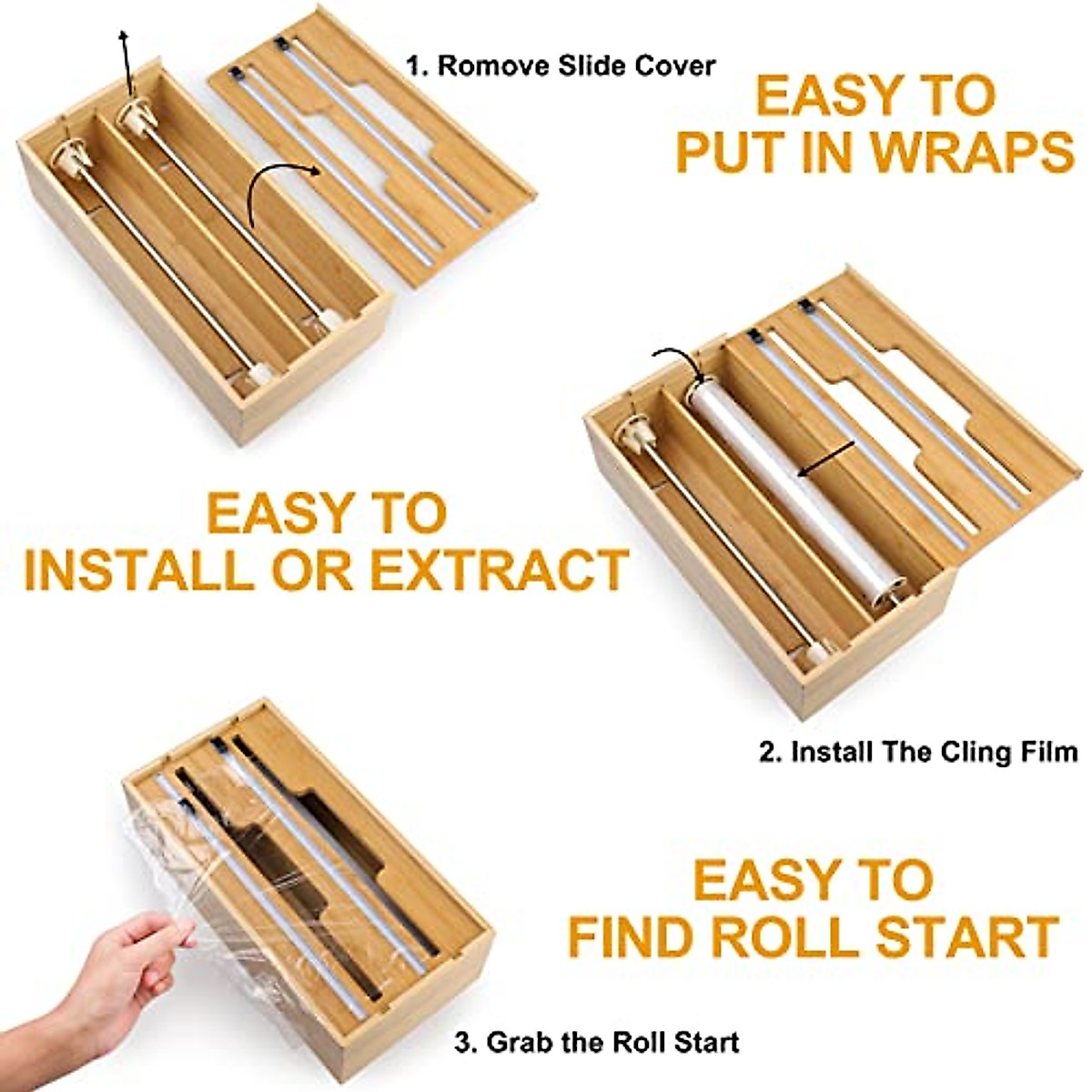 1. Romove Slide Cover

EASY TO PUT IN WRAPS

EASY TO INSTALL OR EXTRACT

2. Install The Cling Film

EASY TO FIND ROLL START

3. Grab the Roll Start