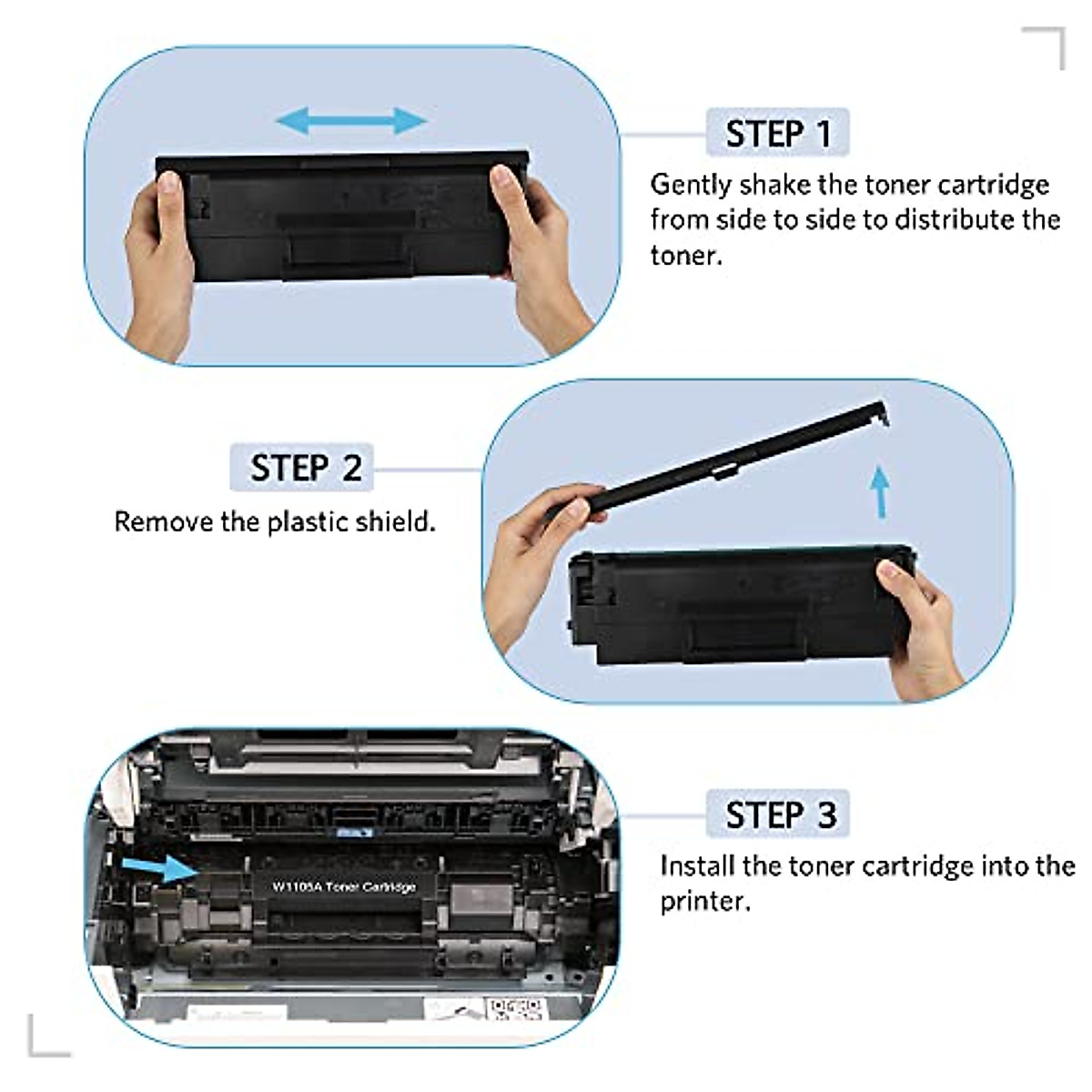 STEP 1

Gently shake the toner cartridge from side to side to distribute the toner.

STEP 2

Remove the plastic shield.

W1105A Toner Cartridge

STEP 3

Install the toner cartridge into the printer.