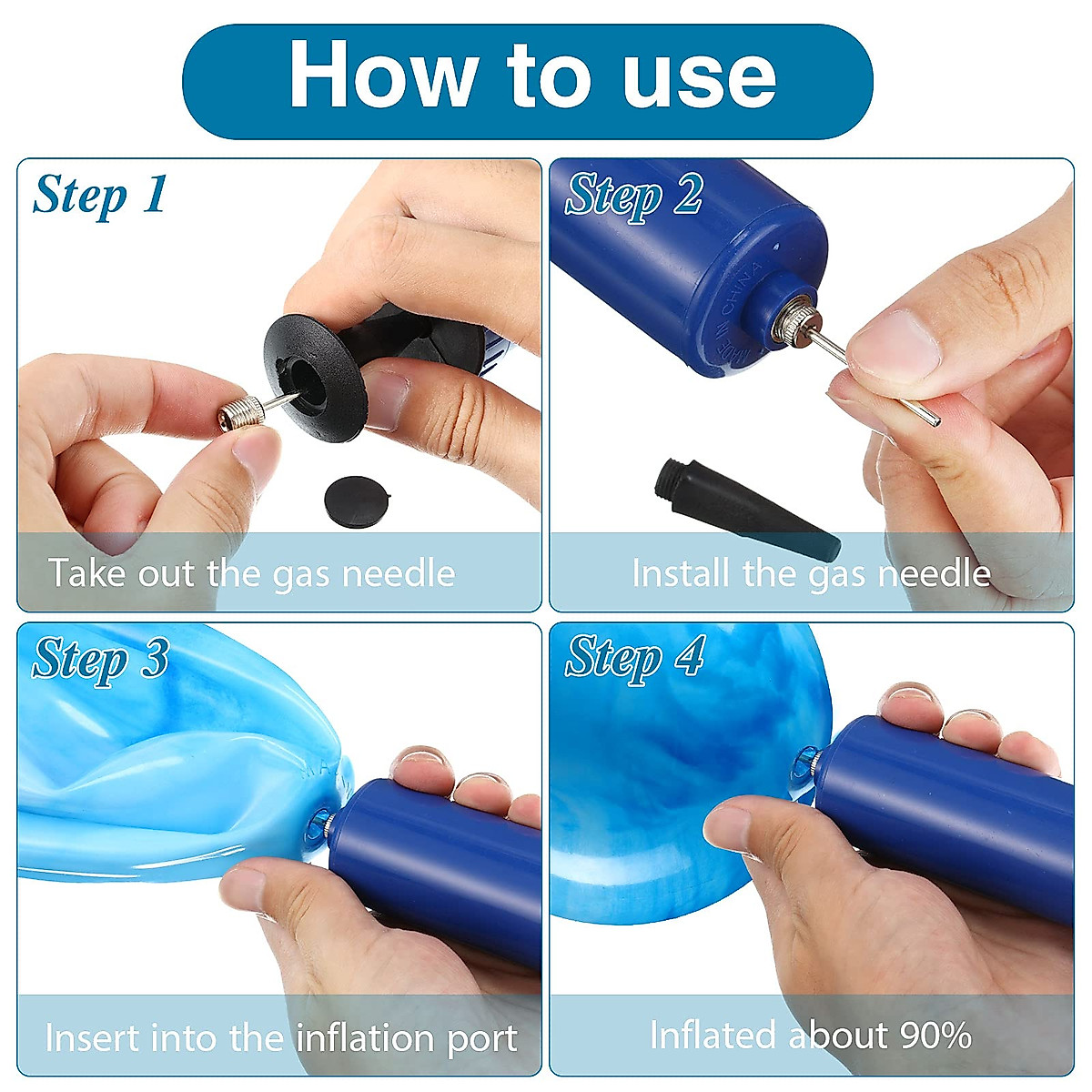 How to use

Step 1

Take out the gas needle

Step 2

MADE IN CHINA

Install the gas needle

Step 3

Insert into the inflation port

Step 4

Inflated about 90%