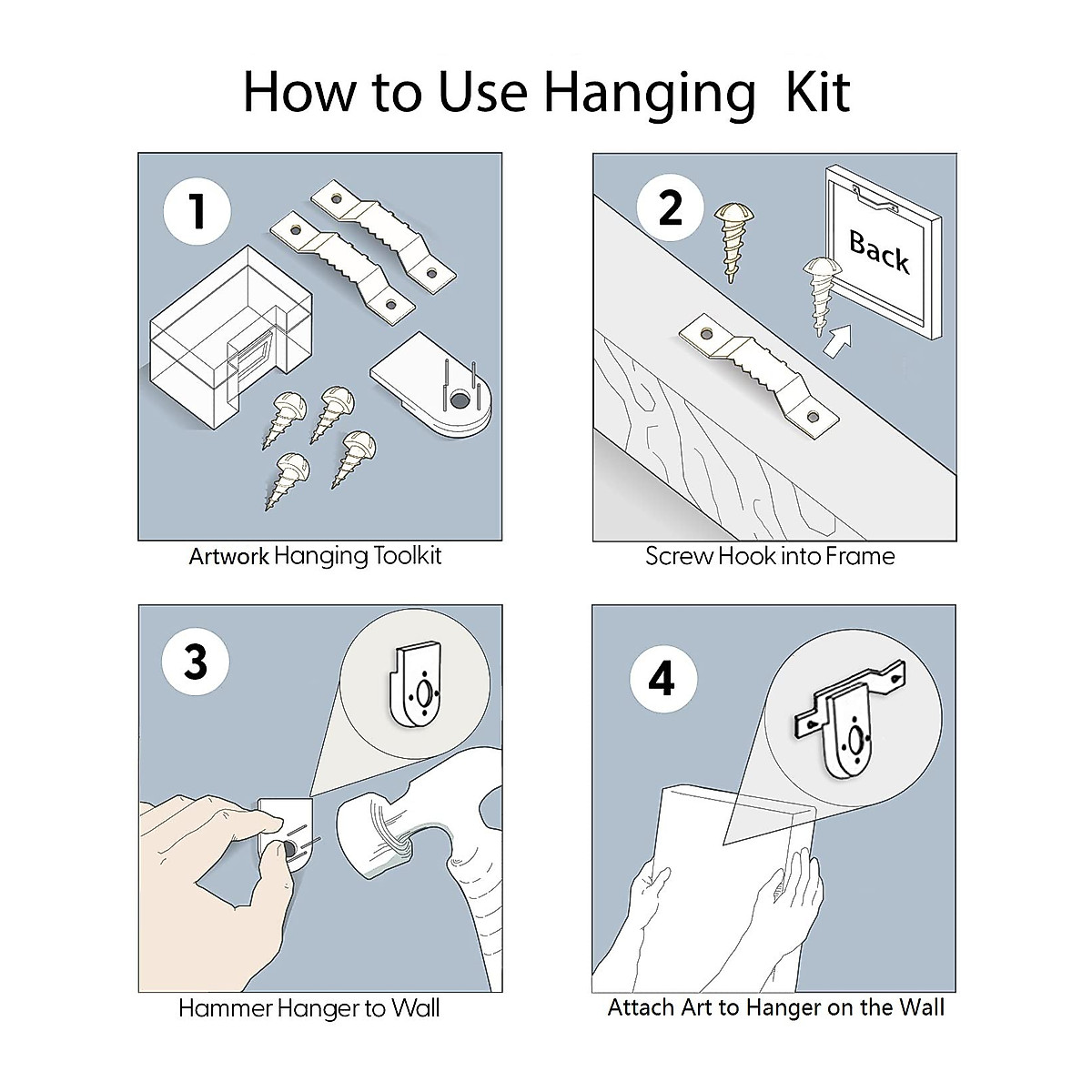 How to Use Hanging Kit

1

Artwork Hanging Toolkit

2

Back

Screw Hook into Frame

3

Hammer Hanger to Wall

4

Attach Art to Hanger on the Wall