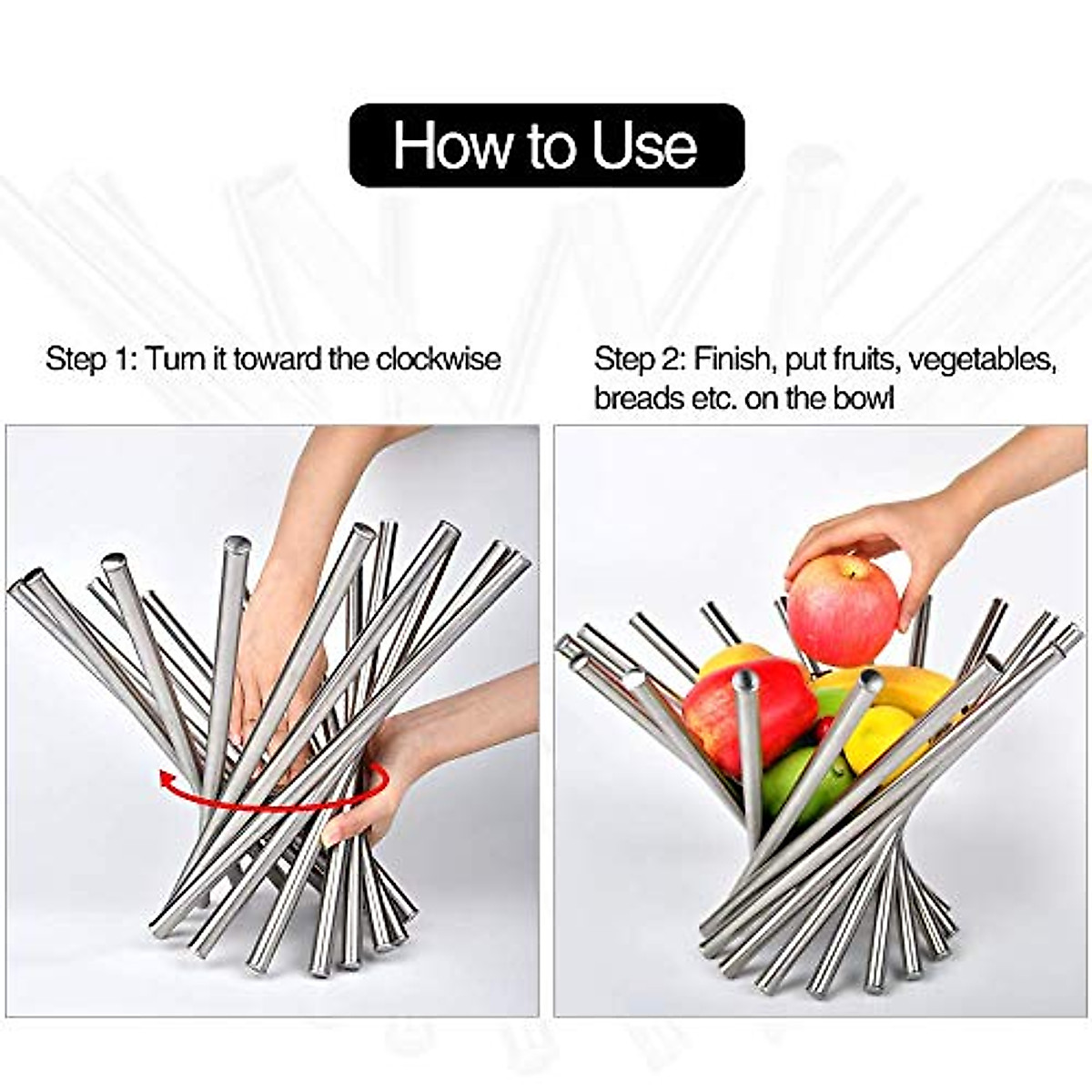 How to Use

Step 1: Turn it toward the clockwise

Step 2: Finish, put fruits, vegetables, breads etc. on the bowl