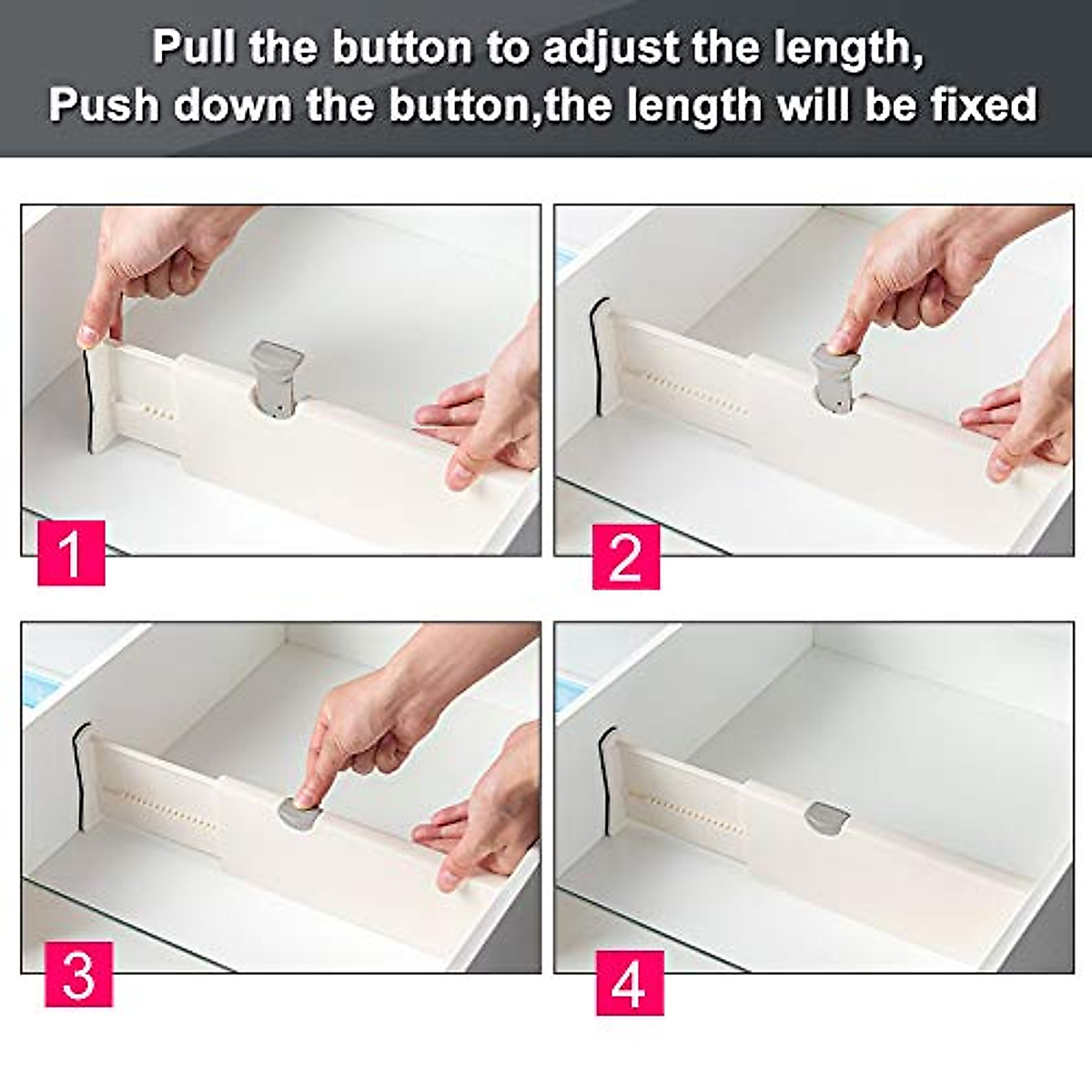 Pull the button to adjust the length,
Push down the button,the length will be fixed

1

2

3

4