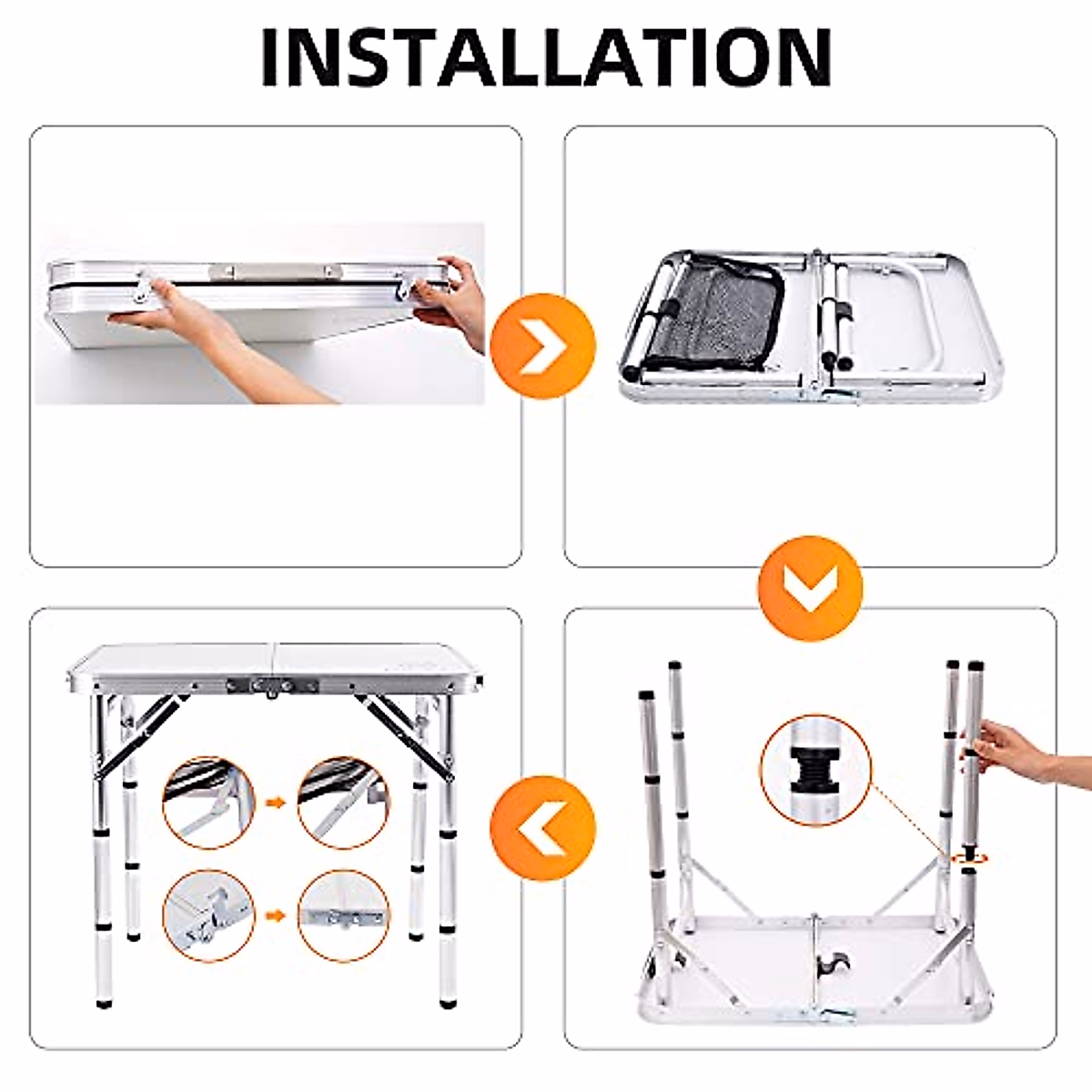 INSTALLATION