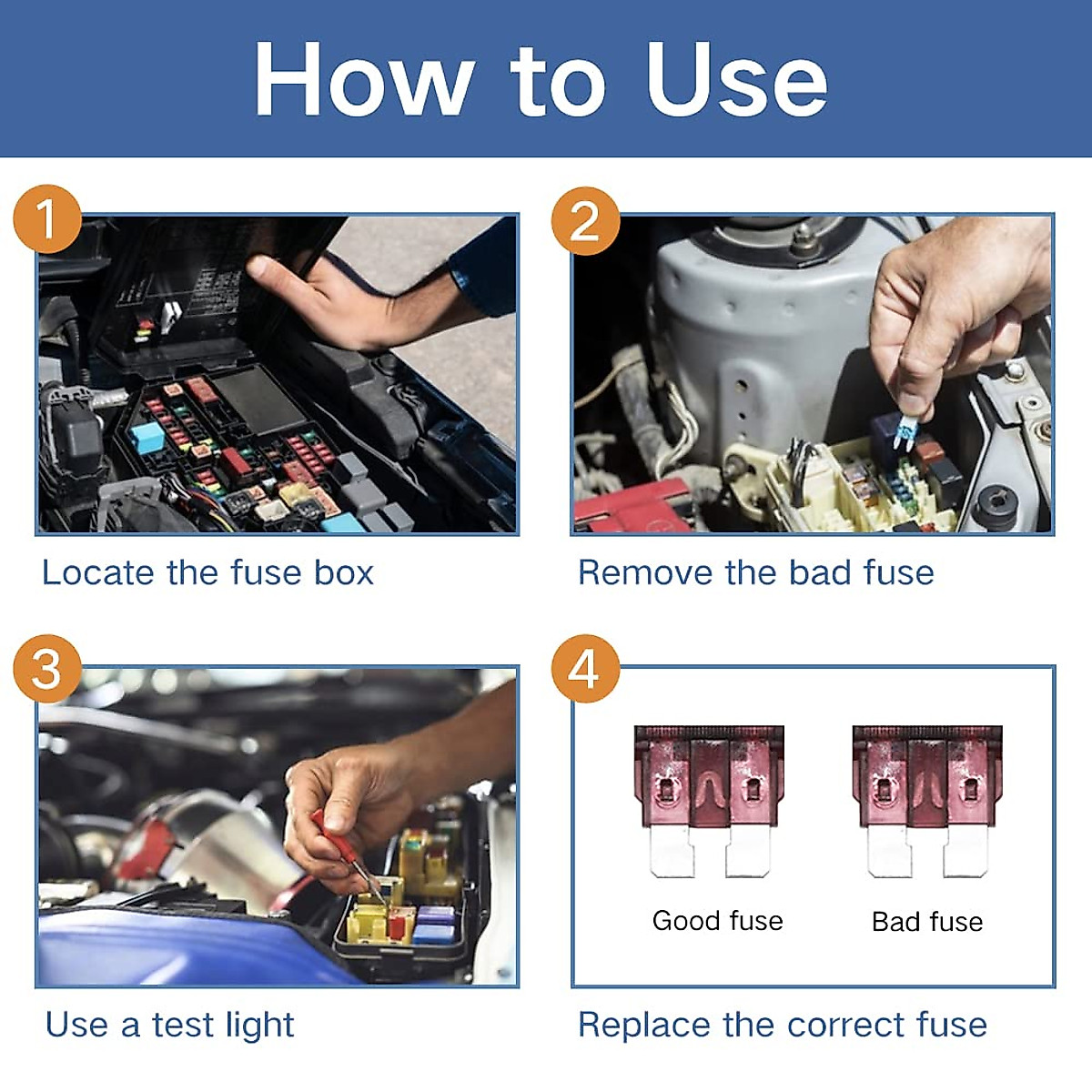 How to Use

1

Locate the fuse box

2

Remove the bad fuse

3

Use a test light

4

Good fuse

Bad fuse

Replace the correct fuse