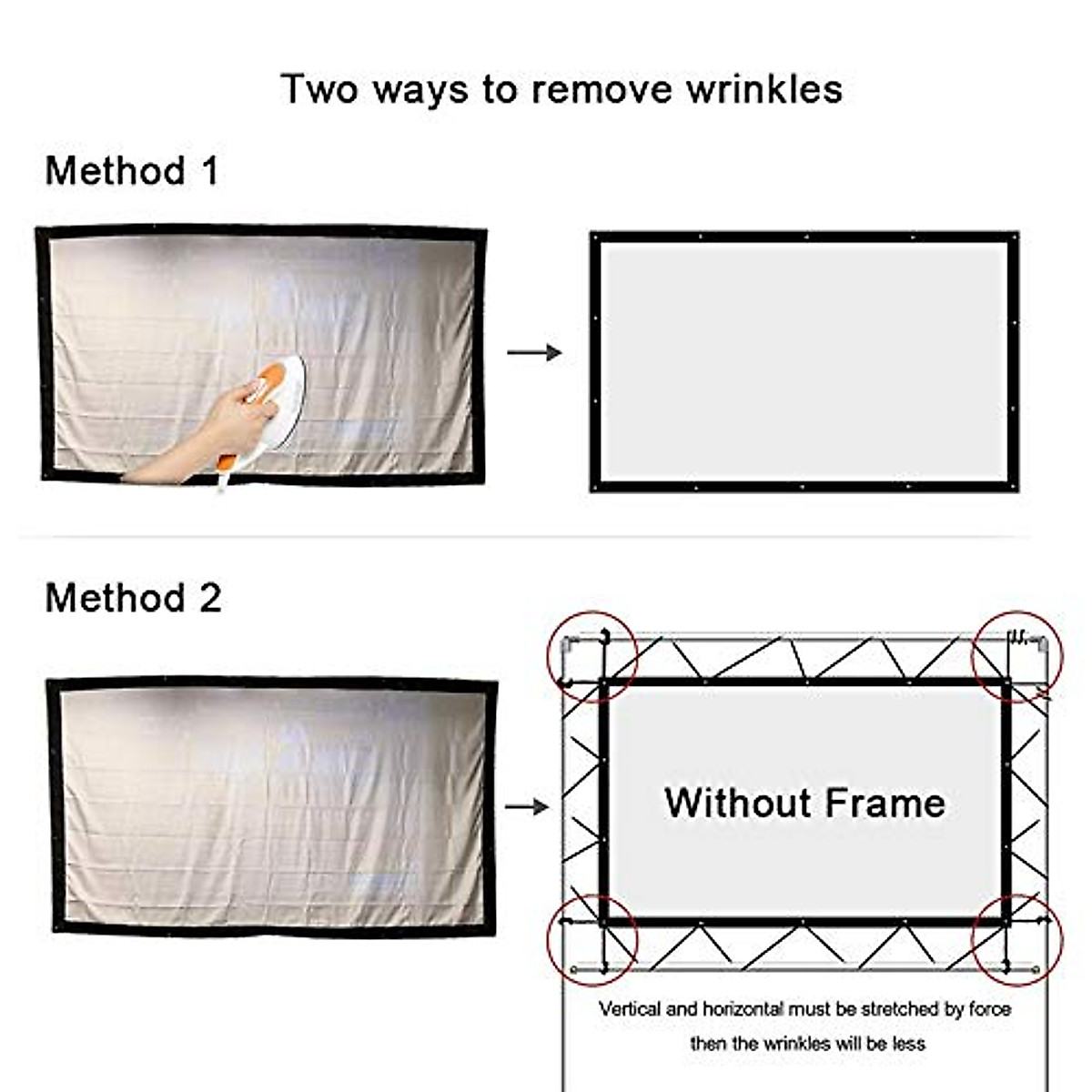 Two ways to remove wrinkles

Method 1

Method 2

Without Frame

Vertical and horizontal must be stretched by force then the wrinkles will be less