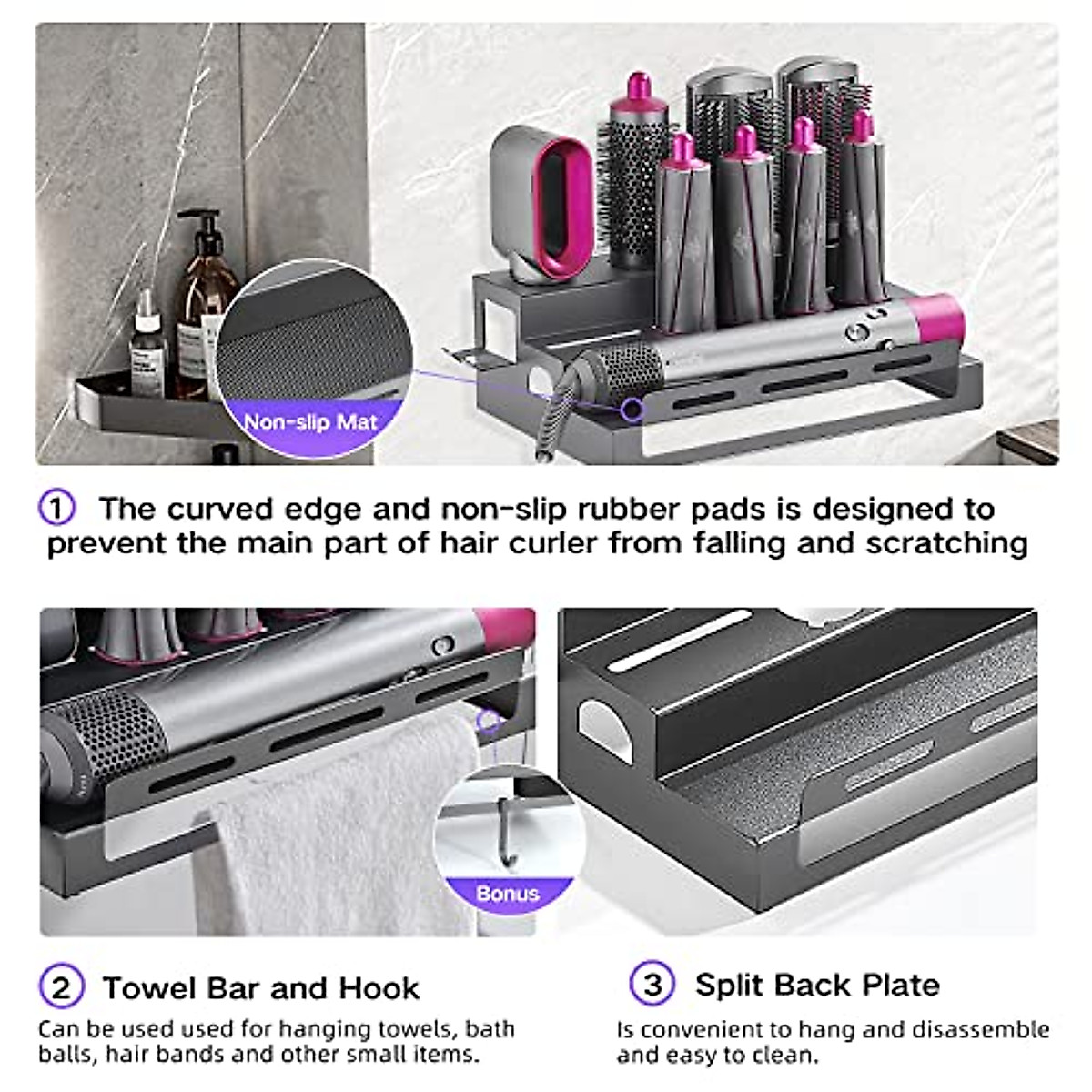 Non-slip Mat

① The curved edge and non-slip rubber pads is designed to prevent the main part of hair curler from falling and scratching

Bonus

② Towel Bar and Hook

Can be used used for hanging towels, bath balls, hair bands and other small items.

③ Split Back Plate

Is convenient to hang and disassemble and easy to clean.