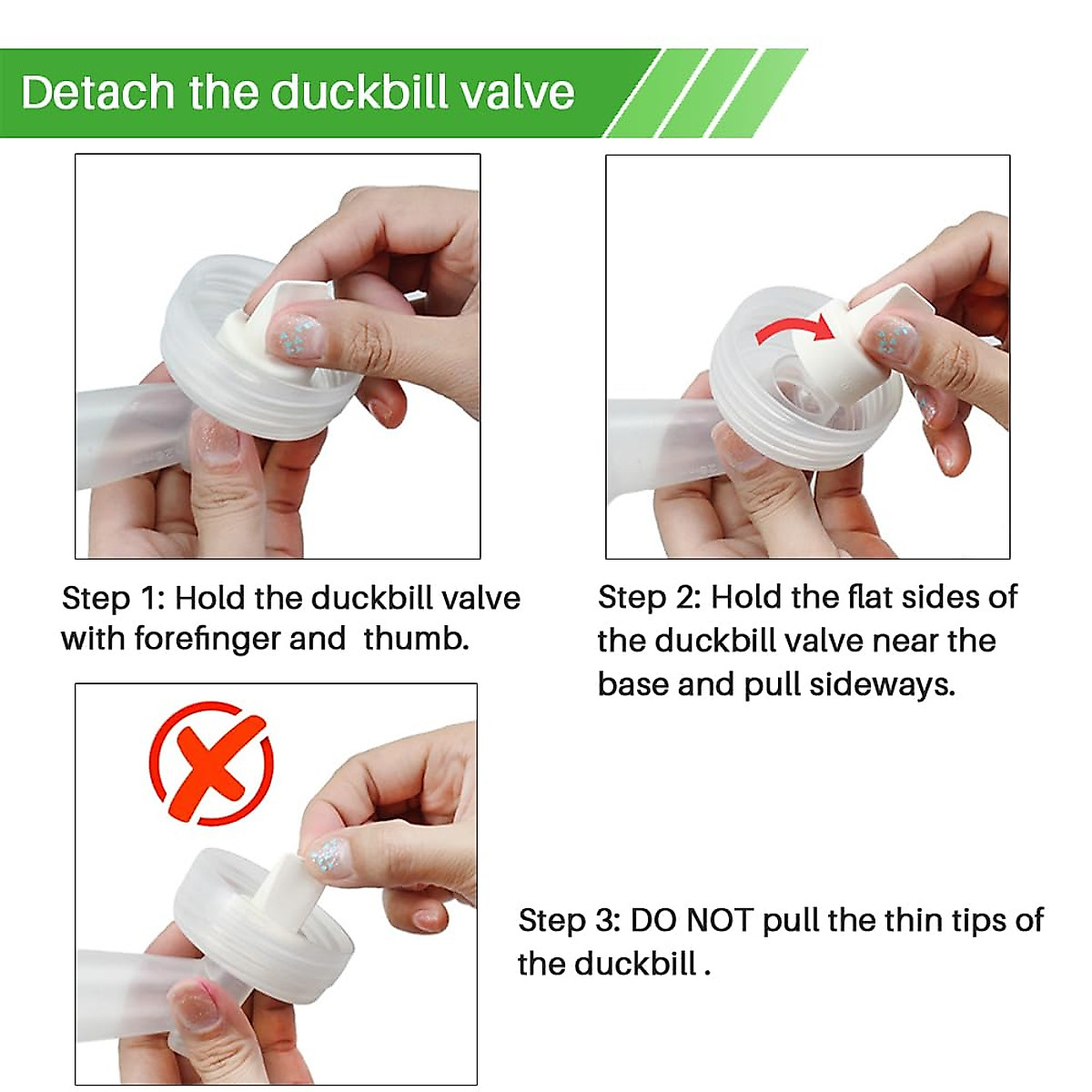 Detach the duckbill valve

Step 1: Hold the duckbill valve with forefinger and thumb.

Step 2: Hold the flat sides of the duckbill valve near the base and pull sideways.

Step 3: DO NOT pull the thin tips of the duckbill .