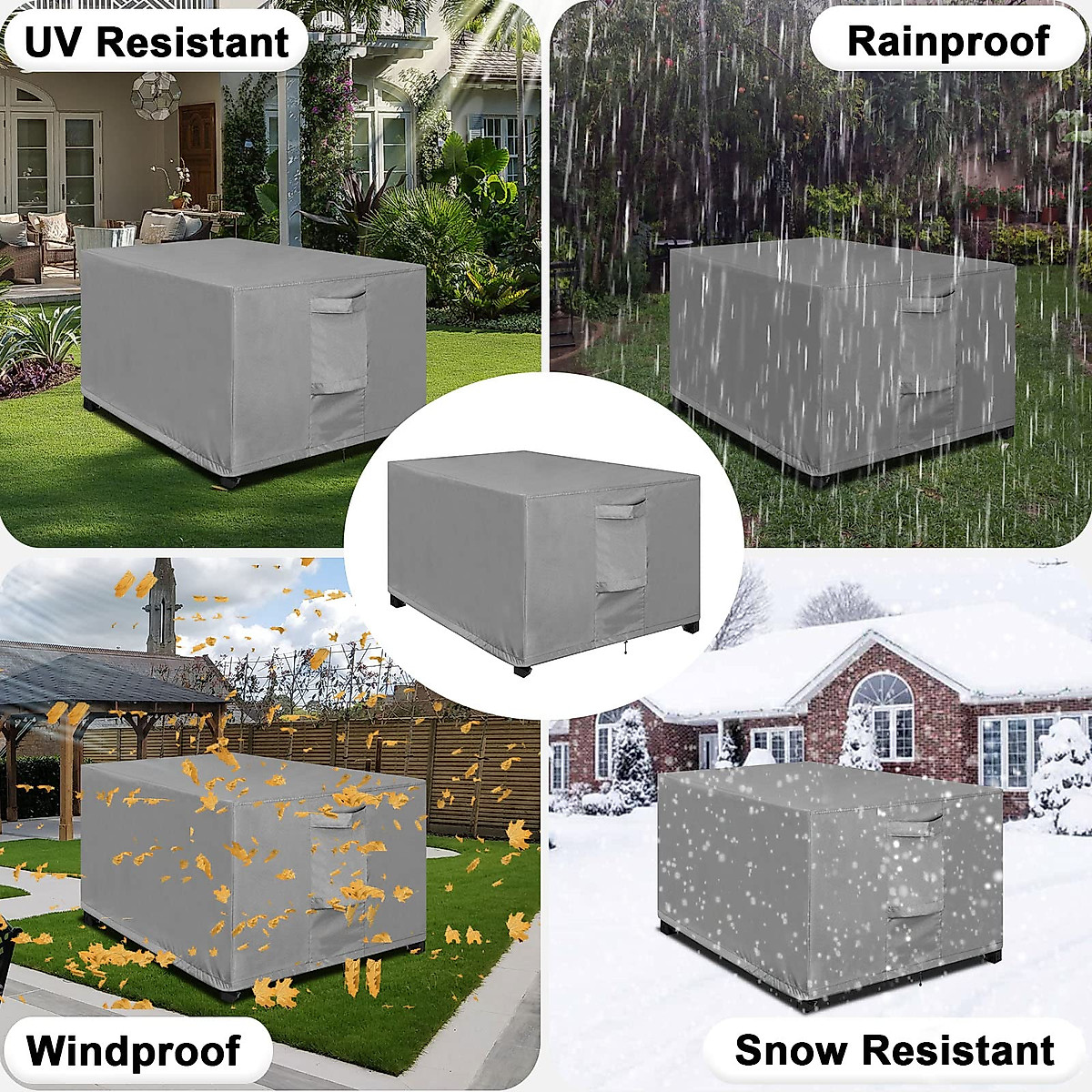 UV Resistant

Rainproof

Windproof

Snow Resistant