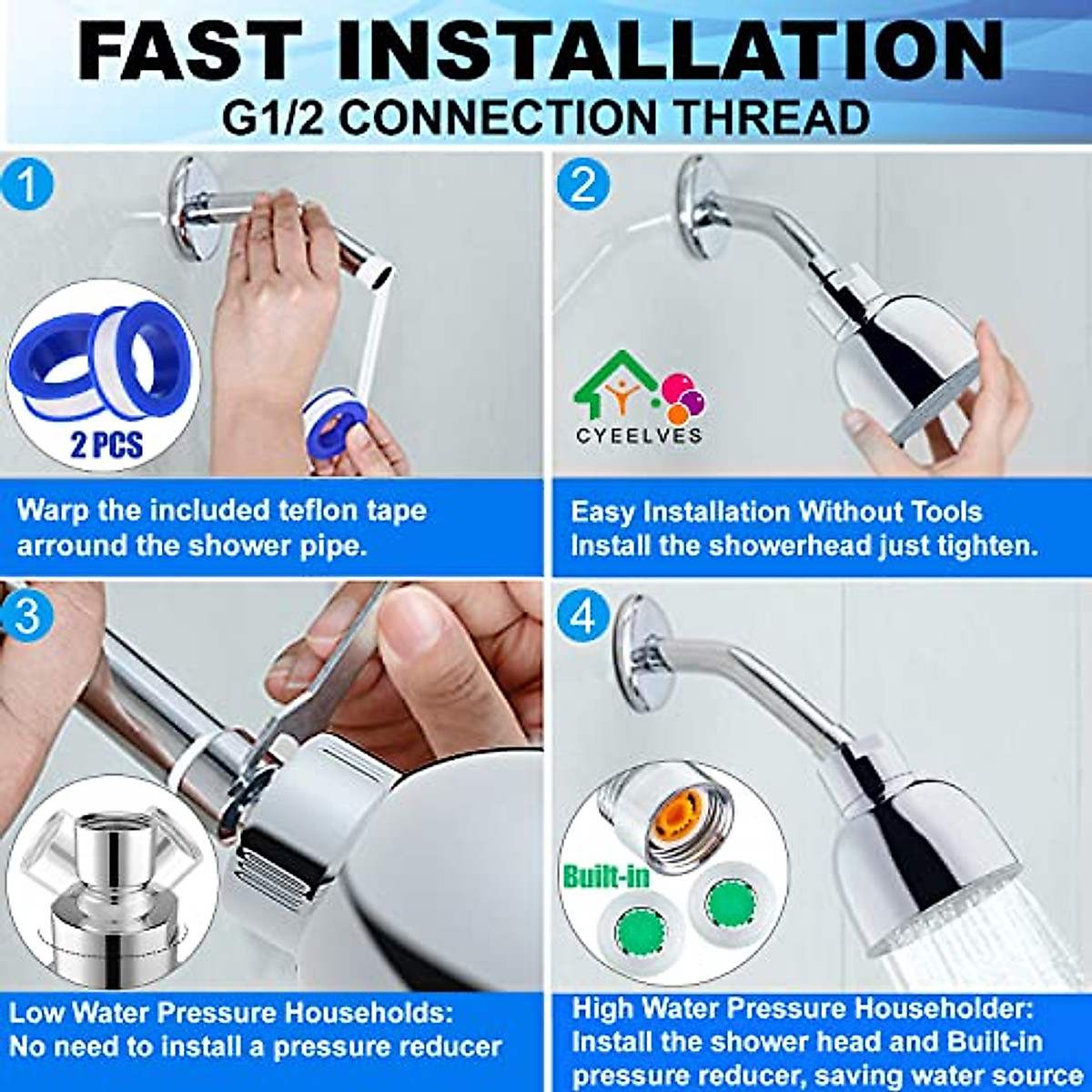 FAST INSTALLATION
G1/2 CONNECTION THREAD

1

2 PCS

Warp the included teflon tape arround the shower pipe.

2

CYEELVES

Easy Installation Without Tools
Install the showerhead just tighten.

3

Low Water Pressure Households:
No need to install a pressure reducer

4

Built-in

High Water Pressure Householder:
Install the shower head and Built-in pressure reducer, saving water source