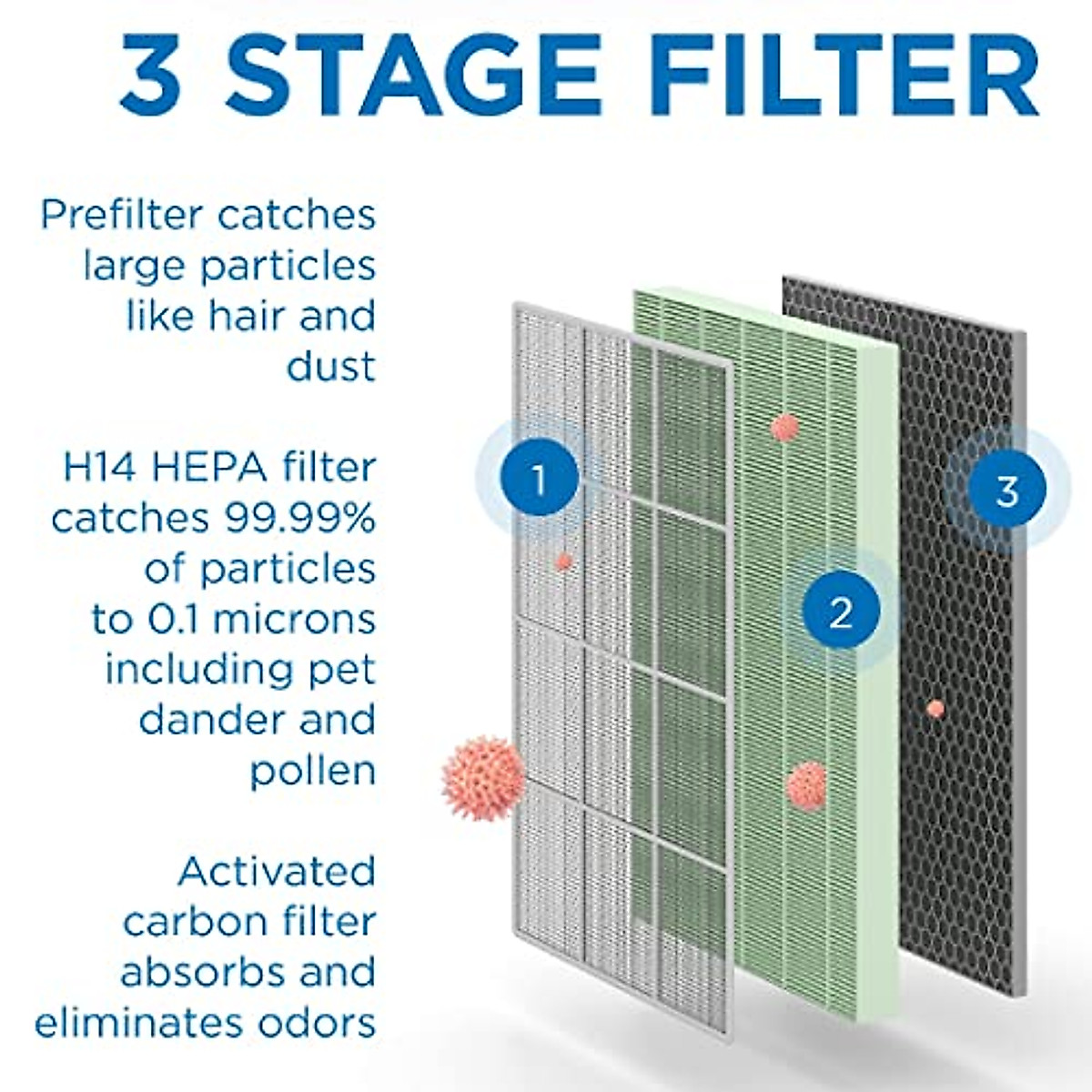 3 STAGE FILTER

Prefilter catches large particles like hair and dust

H14 HEPA filter catches 99.99% of particles to 0.1 microns including pet dander and pollen

Activated carbon filter absorbs and eliminates odors

1

2

3