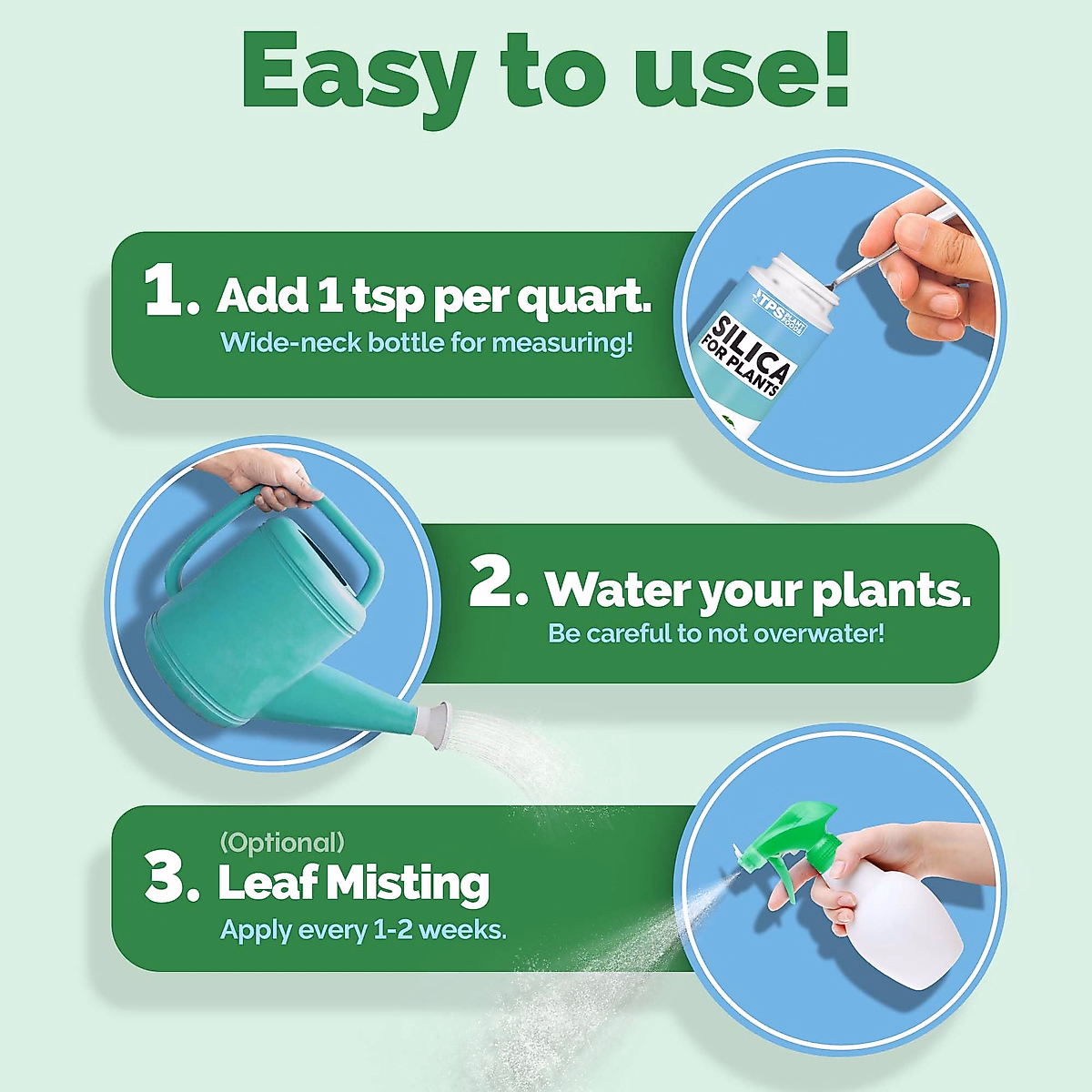 Easy to use!

1. Add 1 tsp per quart.
Wide-neck bottle for measuring!

TPS PLANT FOODS
SILICA
FOR PLANTS

2. Water your plants.
Be careful to not overwater!

(Optional)
3. Leaf Misting
Apply every 1-2 weeks.