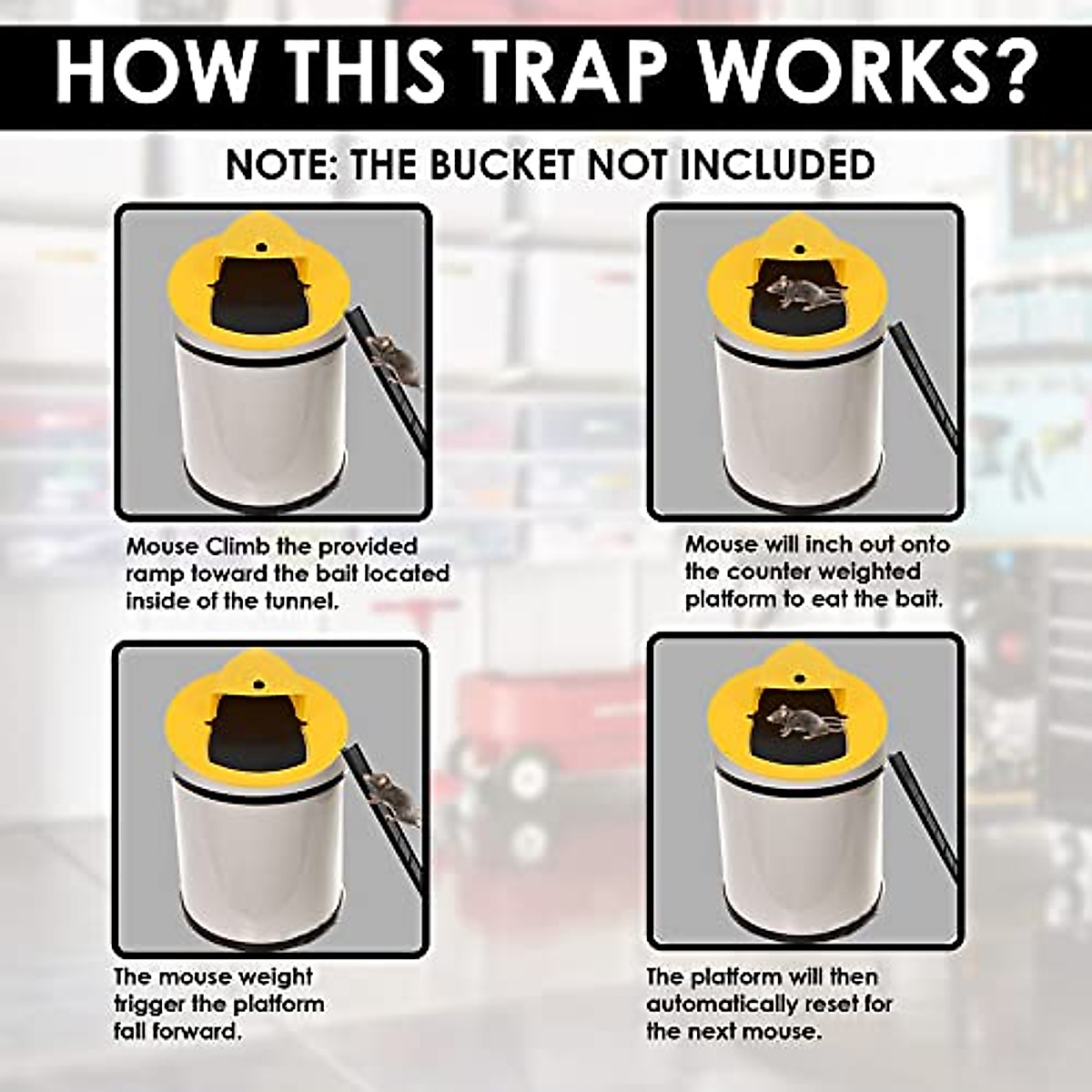 HOW THIS TRAP WORKS?

NOTE: THE BUCKET NOT INCLUDED

Mouse Climb the provided ramp toward the bait located inside of the tunnel.

Mouse will inch out onto the counter weighted platform to eat the bait.

The mouse weight trigger the platform fall forward.

The platform will then automatically reset for the next mouse.