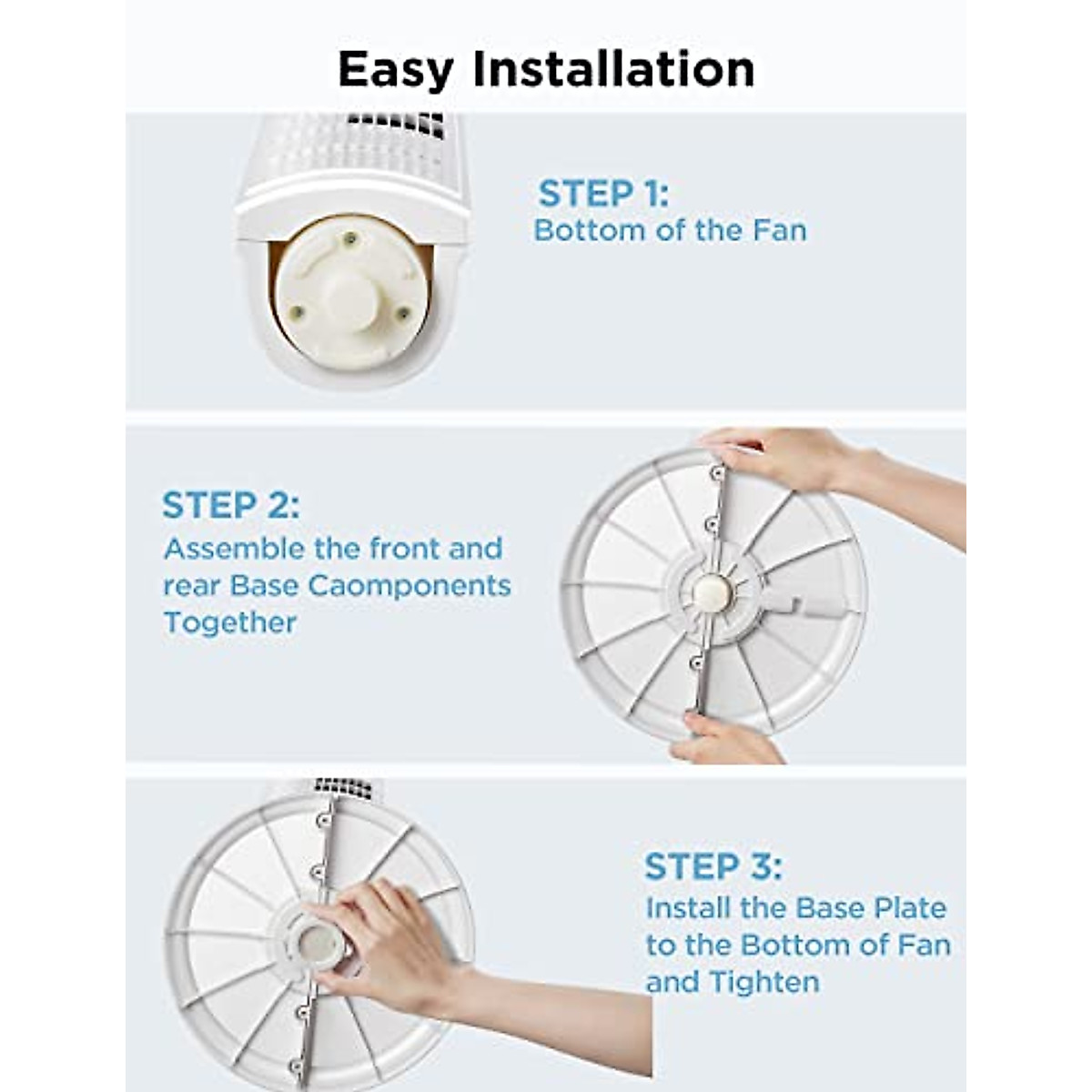 Easy Installation

STEP 1:
Bottom of the Fan

STEP 2:
Assemble the front and rear Base Caomponents Together

STEP 3:
Install the Base Plate to the Bottom of Fan and Tighten