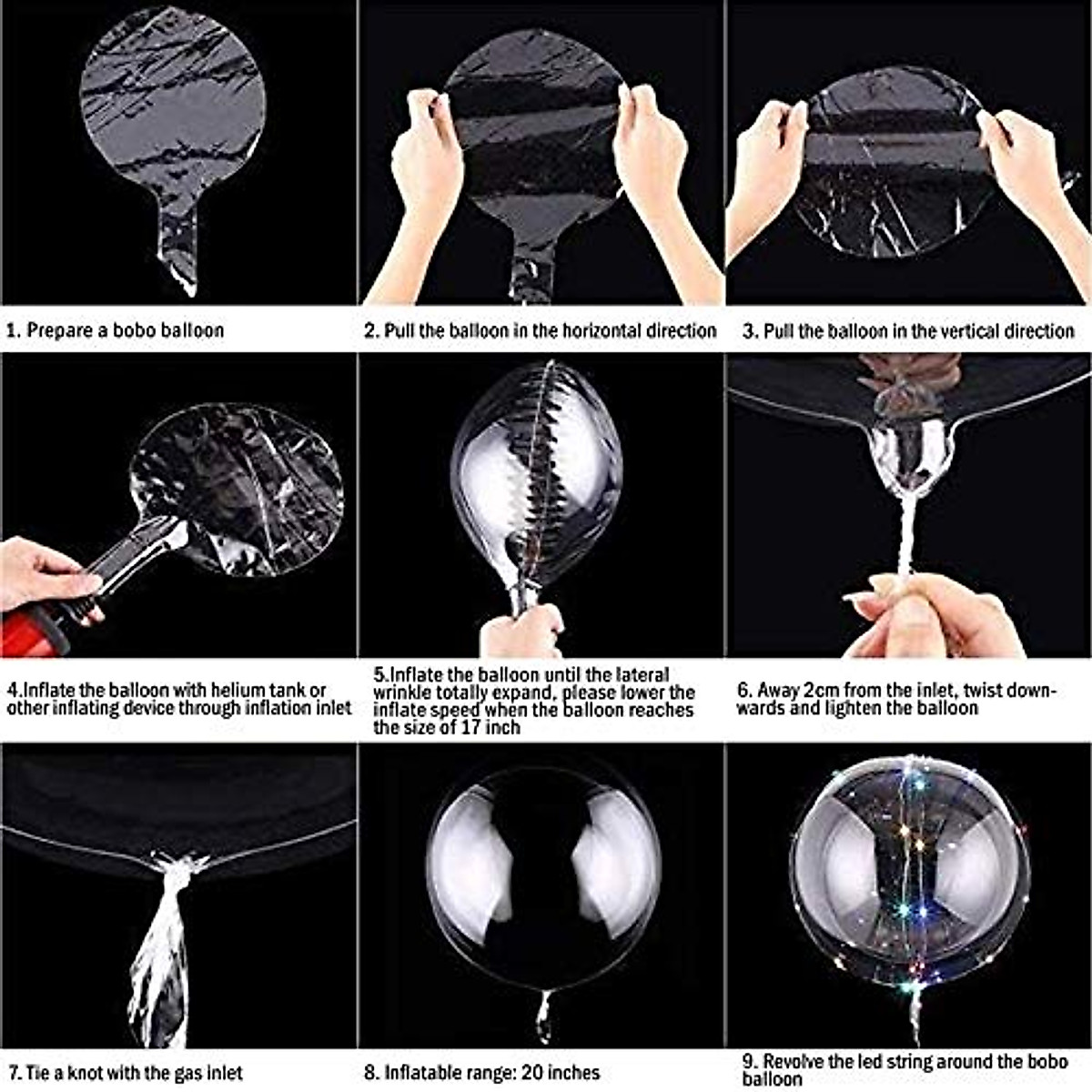 1. Prepare a bobo balloon

2. Pull the balloon in the horizontal direction

3. Pull the balloon in the vertical direction

4.Inflate the balloon with helium tank or other inflating device through inflation inlet

5.Inflate the balloon until the lateral wrinkle totally expand, please lower the inflate speed when the balloon reaches the size of 17 inch

6. Away 2cm from the inlet, twist downwards and lighten the balloon

7. Tie a knot with the gas inlet

8. Inflatable range: 20 inches

9. Revolve the led string around the bobo balloon