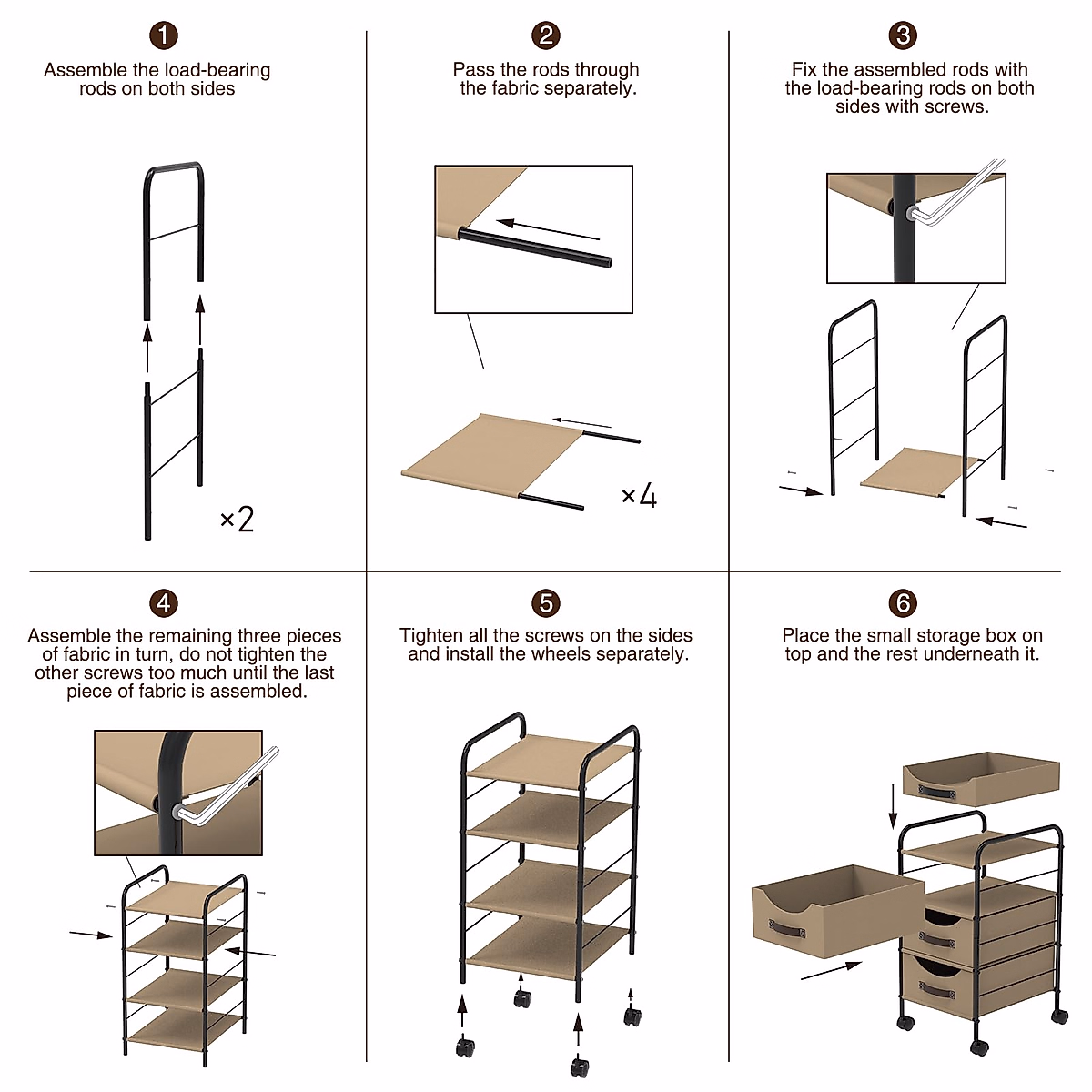 1
Assemble the load-bearing rods on both sides

×2

2
Pass the rods through the fabric separately.

×4

3
Fix the assembled rods with the load-bearing rods on both sides with screws.

4
Assemble the remaining three pieces of fabric in turn, do not tighten the other screws too much until the last piece of fabric is assembled.

5
Tighten all the screws on the sides and install the wheels separately.

6
Place the small storage box on top and the rest underneath it.