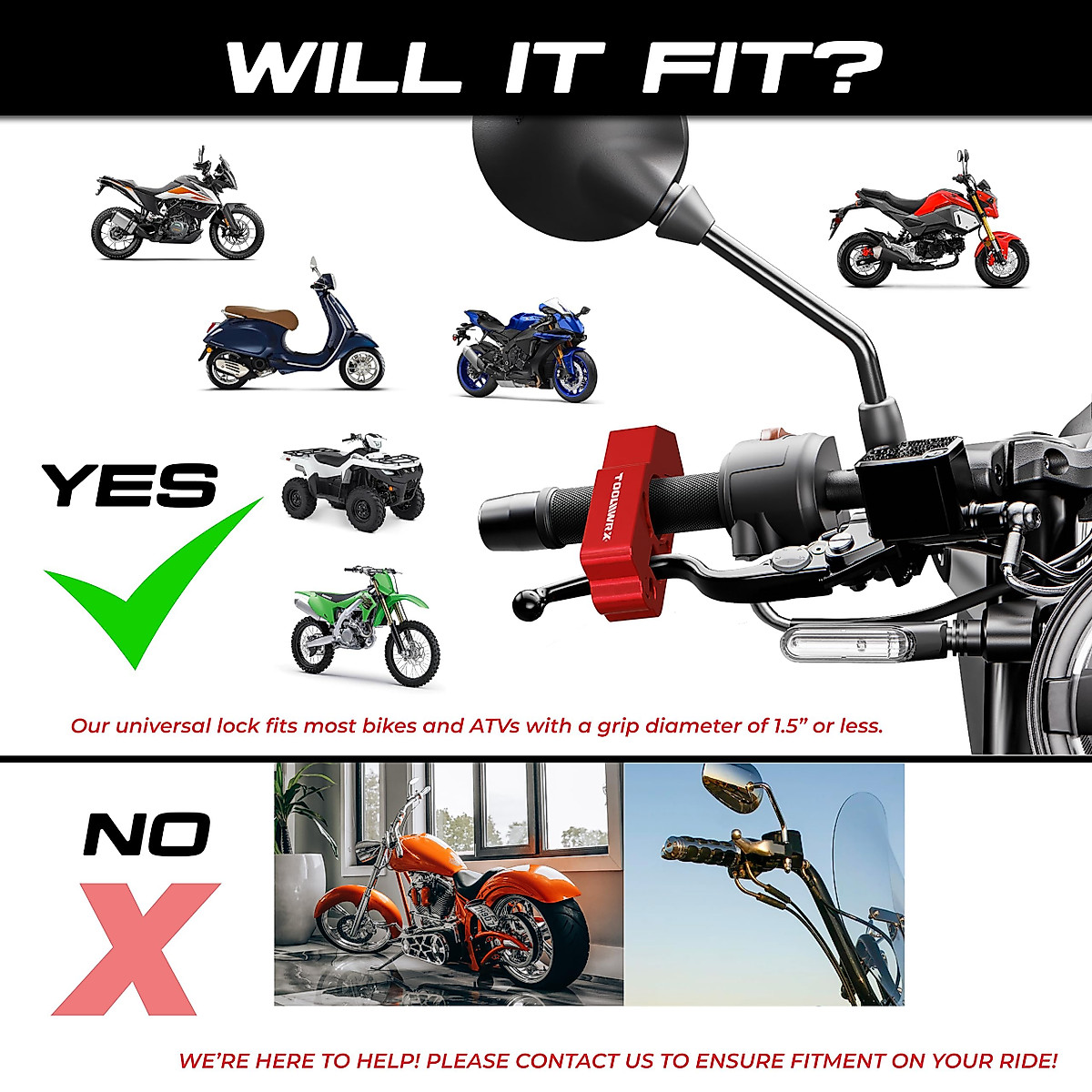 WILL IT FIT?

YES

TOOLWRX

Our universal lock fits most bikes and ATVs with a grip diameter of 1.5" or less.

NO

X

WE'RE HERE TO HELP! PLEASE CONTACT US TO ENSURE FITMENT ON YOUR RIDE!