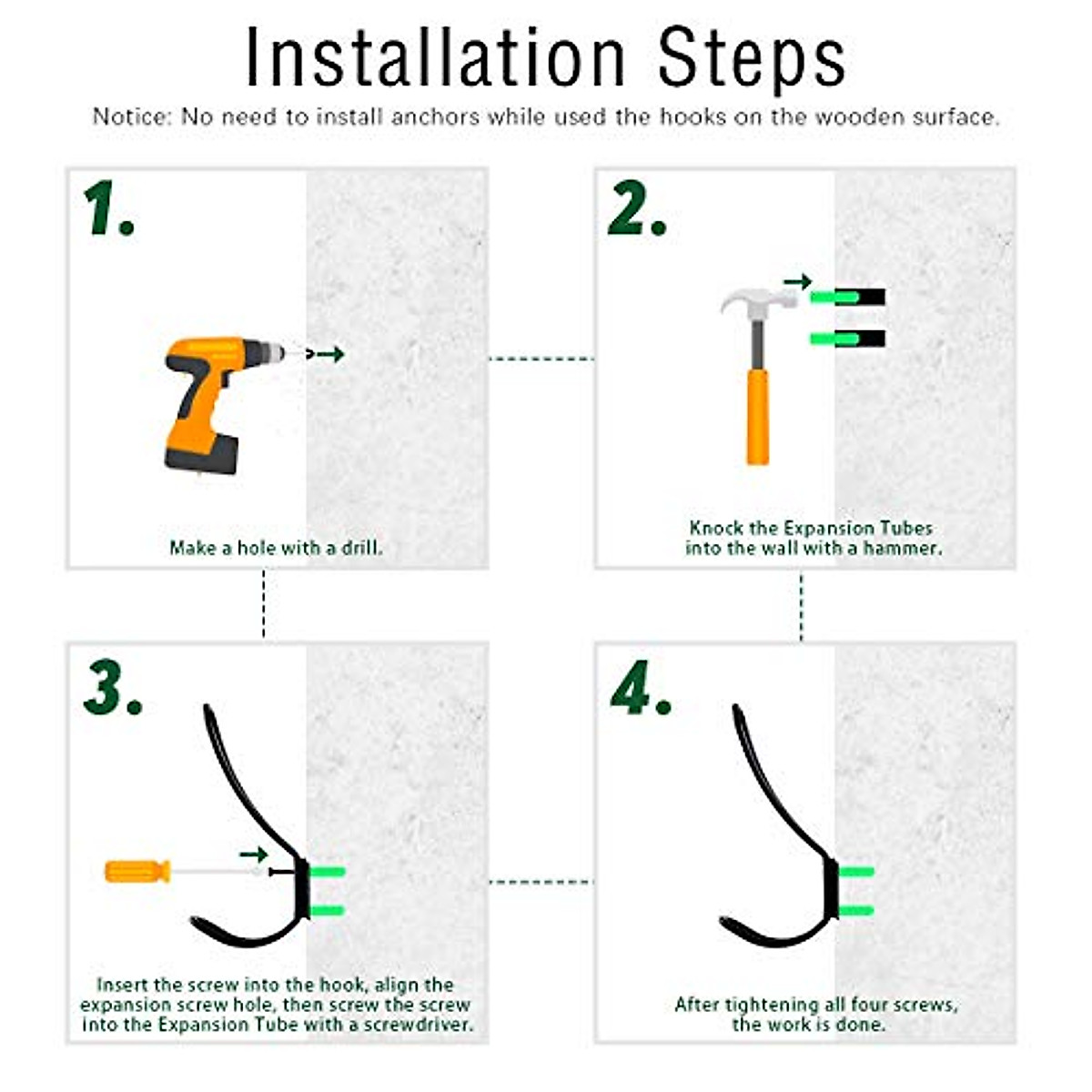 Installation Steps

Notice: No need to install anchors while used the hooks on the wooden surface.

1.

Make a hole with a drill.

2.

Knock the Expansion Tubes into the wall with a hammer.

3.

Insert the screw into the hook, align the expansion screw hole, then screw the screw into the Expansion Tube with a screwdriver.

4.

After tightening all four screws, the work is done.