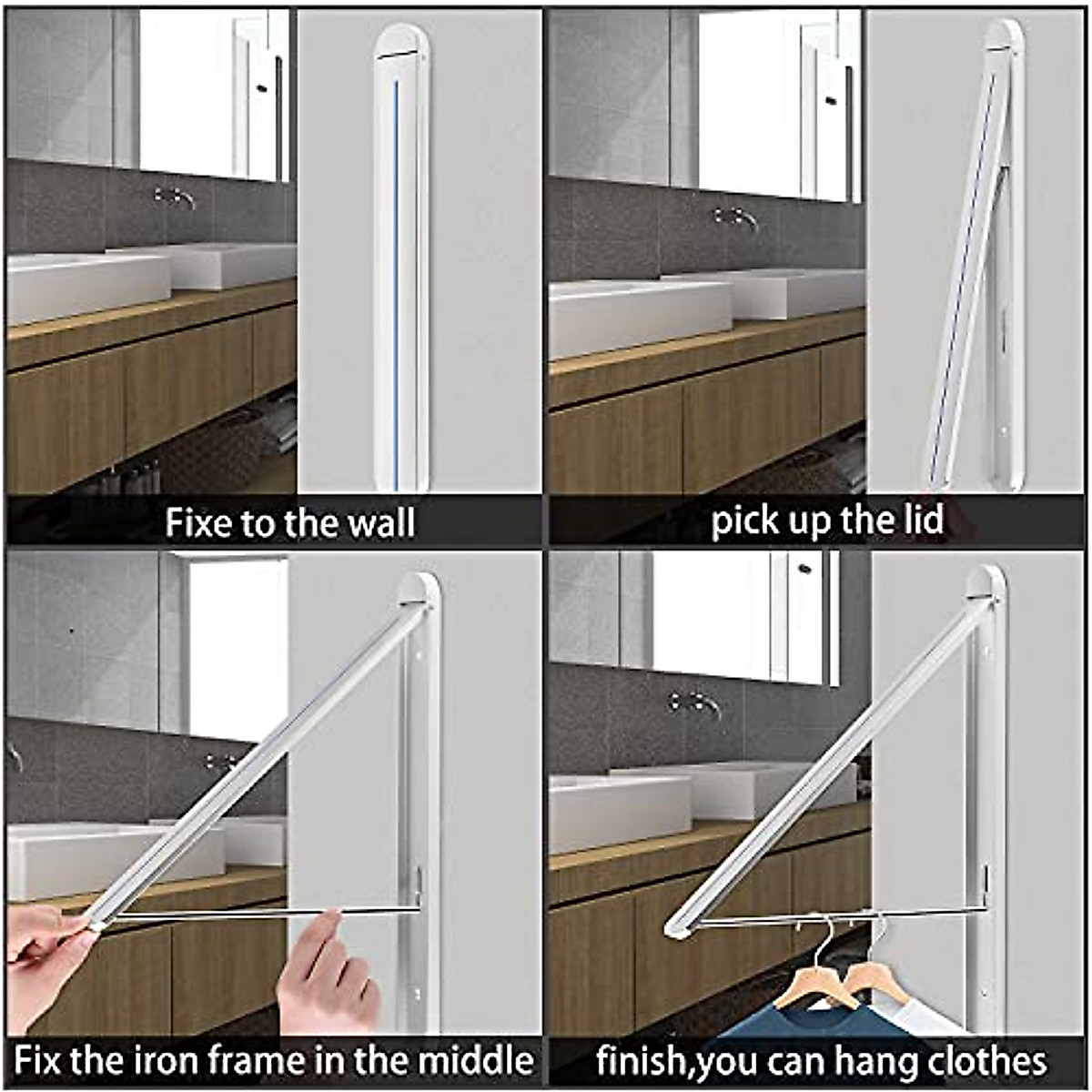 Fixe to the wall

pick up the lid

Fix the iron frame in the middle

finish,you can hang clothes