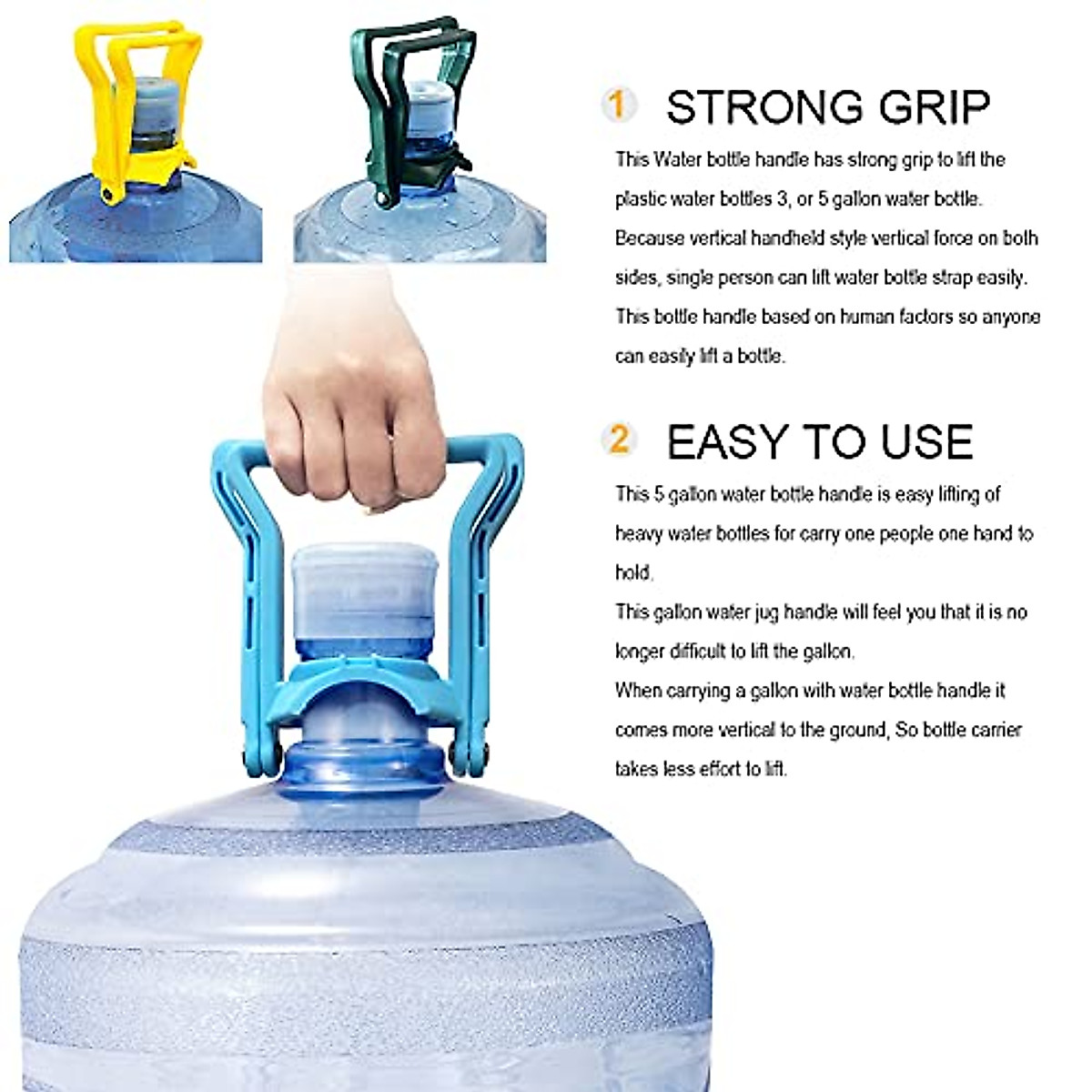 1 STRONG GRIP

This Water bottle handle has strong grip to lift the plastic water bottles 3, or 5 gallon water bottle. Because vertical handheld style vertical force on both sides, single person can lift water bottle strap easily. This bottle handle based on human factors so anyone can easily lift a bottle.

2 EASY TO USE

This 5 gallon water bottle handle is easy lifting of heavy water bottles for carry one people one hand to hold.
This gallon water jug handle will feel you that it is no longer difficult to lift the gallon.
When carrying a gallon with water bottle handle it comes more vertical to the ground, So bottle carrier takes less effort to lift.