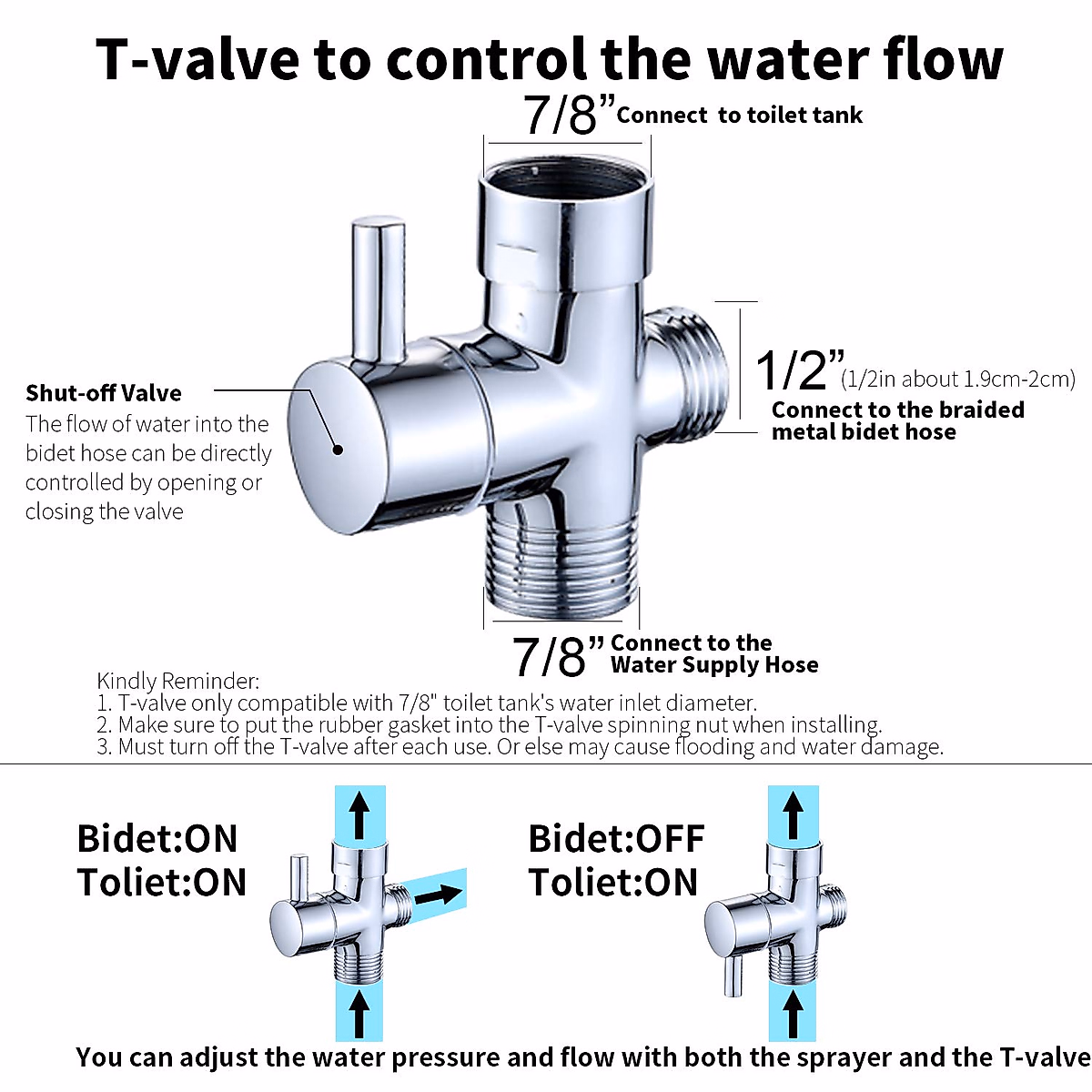 T-valve to control the water flow

7/8” Connect to toilet tank

Shut-off Valve
The flow of water into the bidet hose can be directly controlled by opening or closing the valve

1/2” (1/2in about 1.9cm-2cm)
Connect to the braided metal bidet hose

7/8” Connect to the Water Supply Hose

Kindly Reminder:
1. T-valve only compatible with 7/8" toilet tank's water inlet diameter.
2. Make sure to put the rubber gasket into the T-valve spinning nut when installing.
3. Must turn off the T-valve after each use. Or else may cause flooding and water damage.

Bidet:ON
Toliet:ON

Bidet:OFF
Toliet:ON

You can adjust the water pressure and flow with both the sprayer and the T-valve