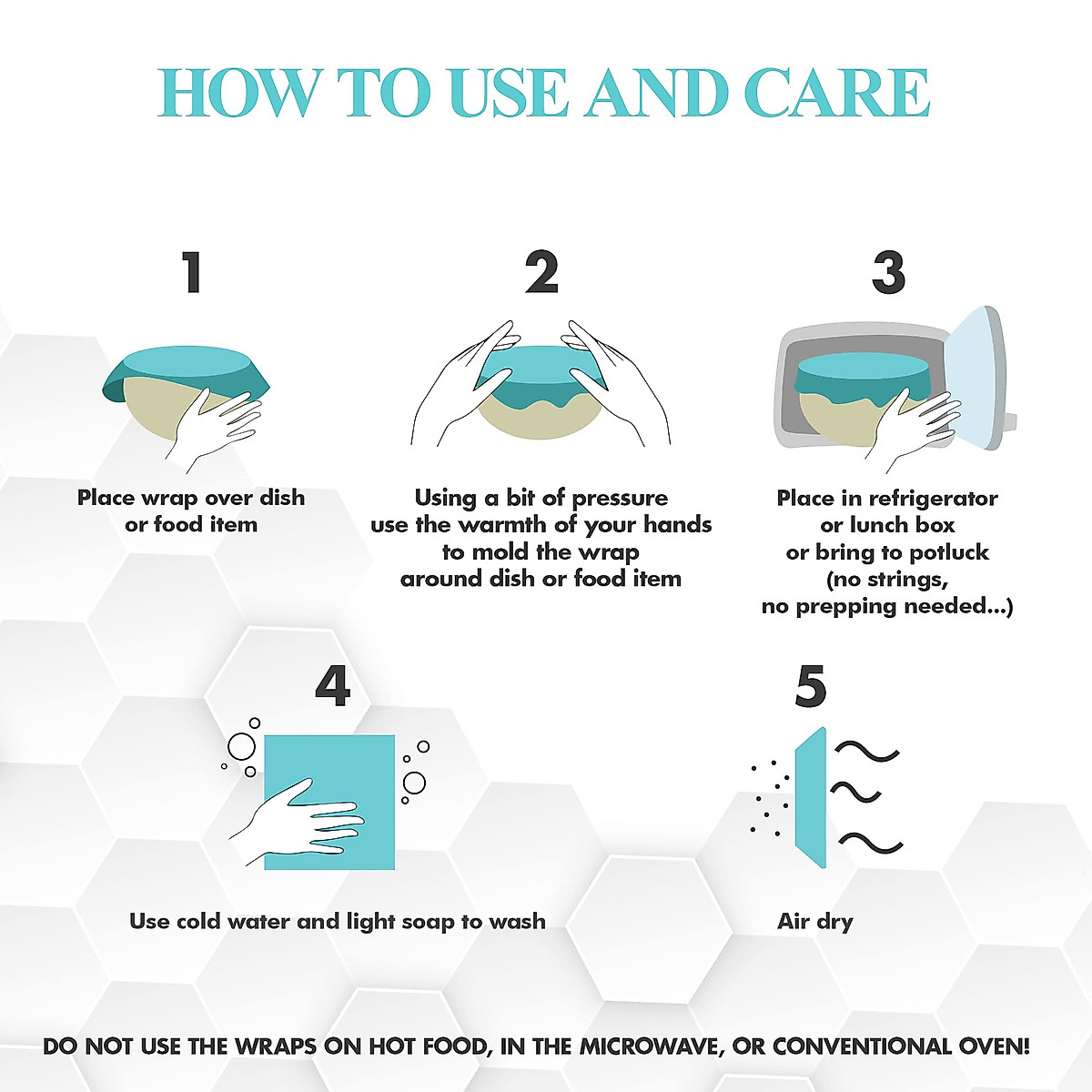 HOW TO USE AND CARE

1

Place wrap over dish or food item

2

Using a bit of pressure use the warmth of your hands to mold the wrap around dish or food item

3

Place in refrigerator or lunch box or bring to potluck (no strings, no prepping needed...)

4

Use cold water and light soap to wash

5

Air dry

DO NOT USE THE WRAPS ON HOT FOOD, IN THE MICROWAVE, OR CONVENTIONAL OVEN!