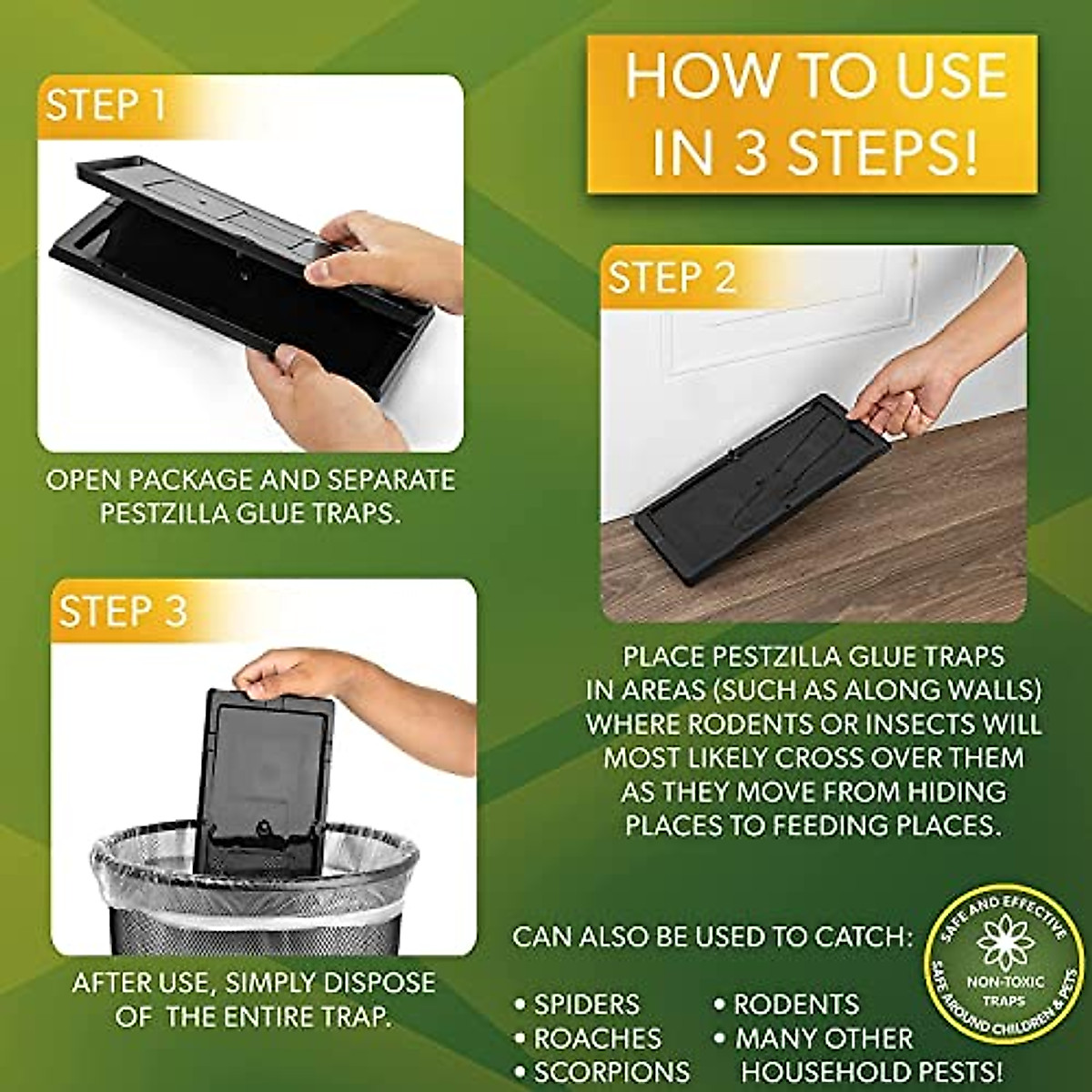 HOW TO USE IN 3 STEPS!

STEP 1

OPEN PACKAGE AND SEPARATE PESTZILLA GLUE TRAPS.

STEP 2

PLACE PESTZILLA GLUE TRAPS IN AREAS (SUCH AS ALONG WALLS) WHERE RODENTS OR INSECTS WILL MOST LIKELY CROSS OVER THEM AS THEY MOVE FROM HIDING PLACES TO FEEDING PLACES.

STEP 3

AFTER USE, SIMPLY DISPOSE OF THE ENTIRE TRAP.

CAN ALSO BE USED TO CATCH:

• SPIDERS
• ROACHES
• SCORPIONS
• RODENTS
• MANY OTHER HOUSEHOLD PESTS!

SAFE AND EFFECTIVE
NON-TOXIC TRAPS
SAFE AROUND CHILDREN & PETS