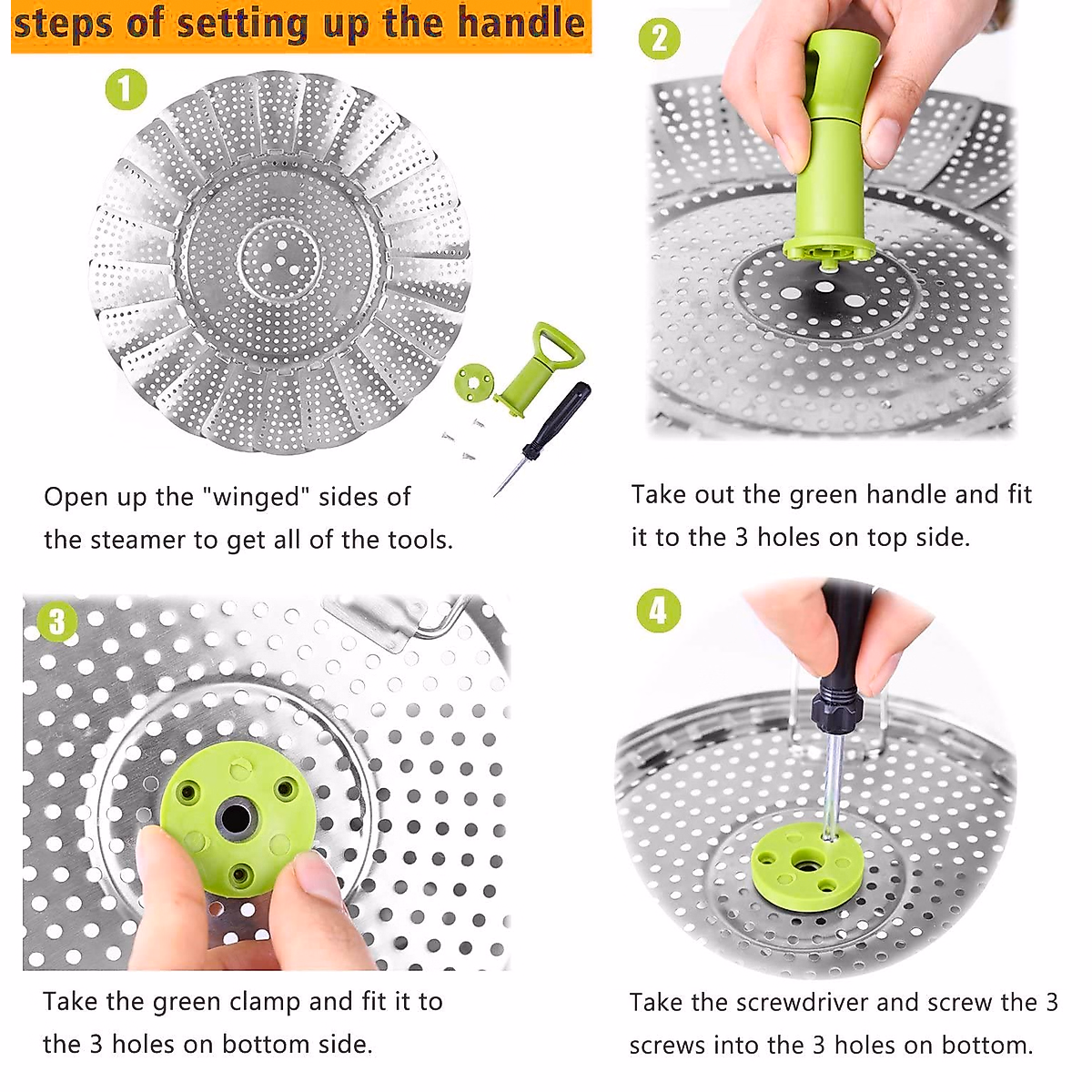 steps of setting up the handle

1

Open up the "winged" sides of the steamer to get all of the tools.

2

Take out the green handle and fit it to the 3 holes on top side.

3

Take the green clamp and fit it to the 3 holes on bottom side.

4

Take the screwdriver and screw the 3 screws into the 3 holes on bottom.